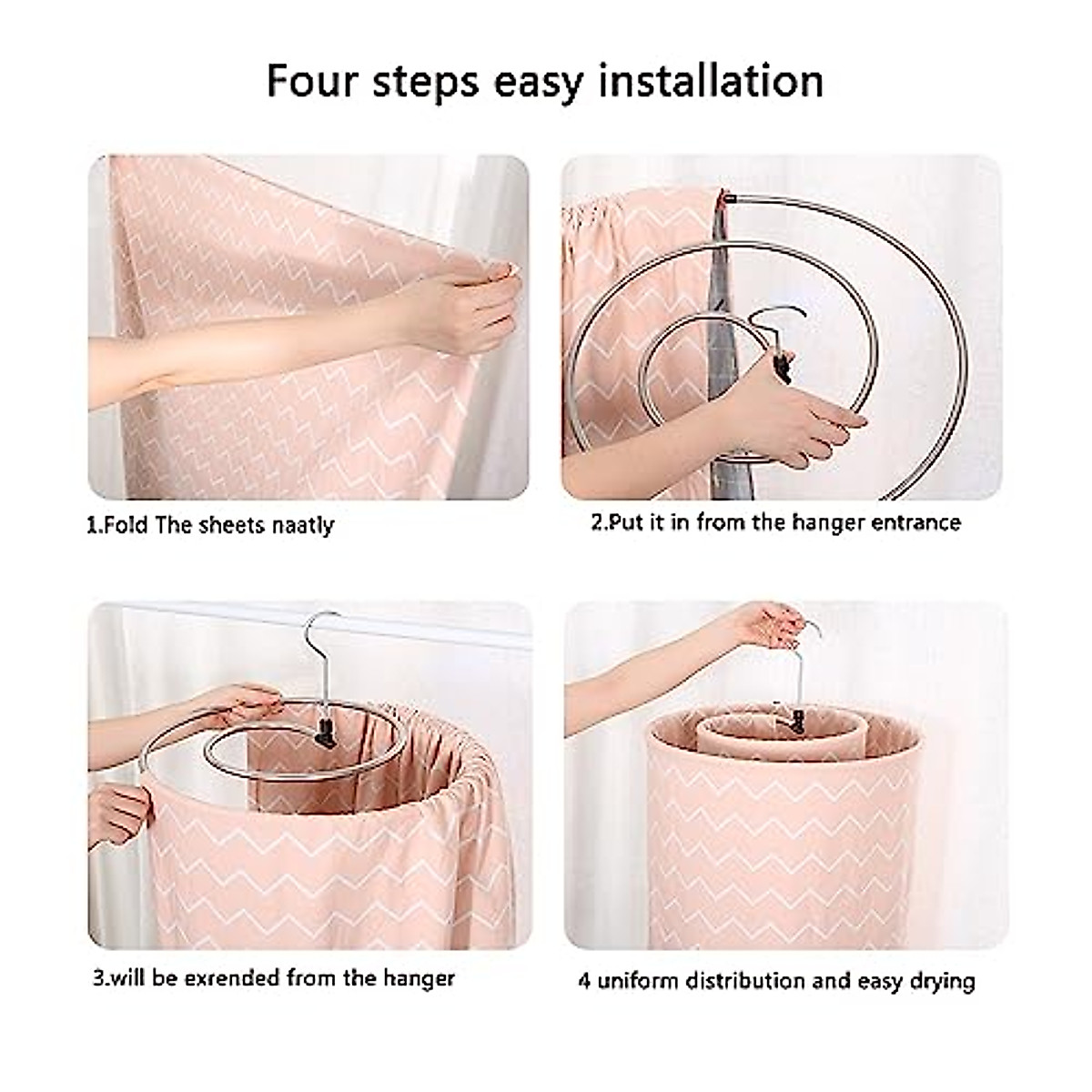 Four steps easy installation

1.Fold The sheets naatly

2.Put it in from the hanger entrance

3.will be exrended from the hanger

4 uniform distribution and easy drying