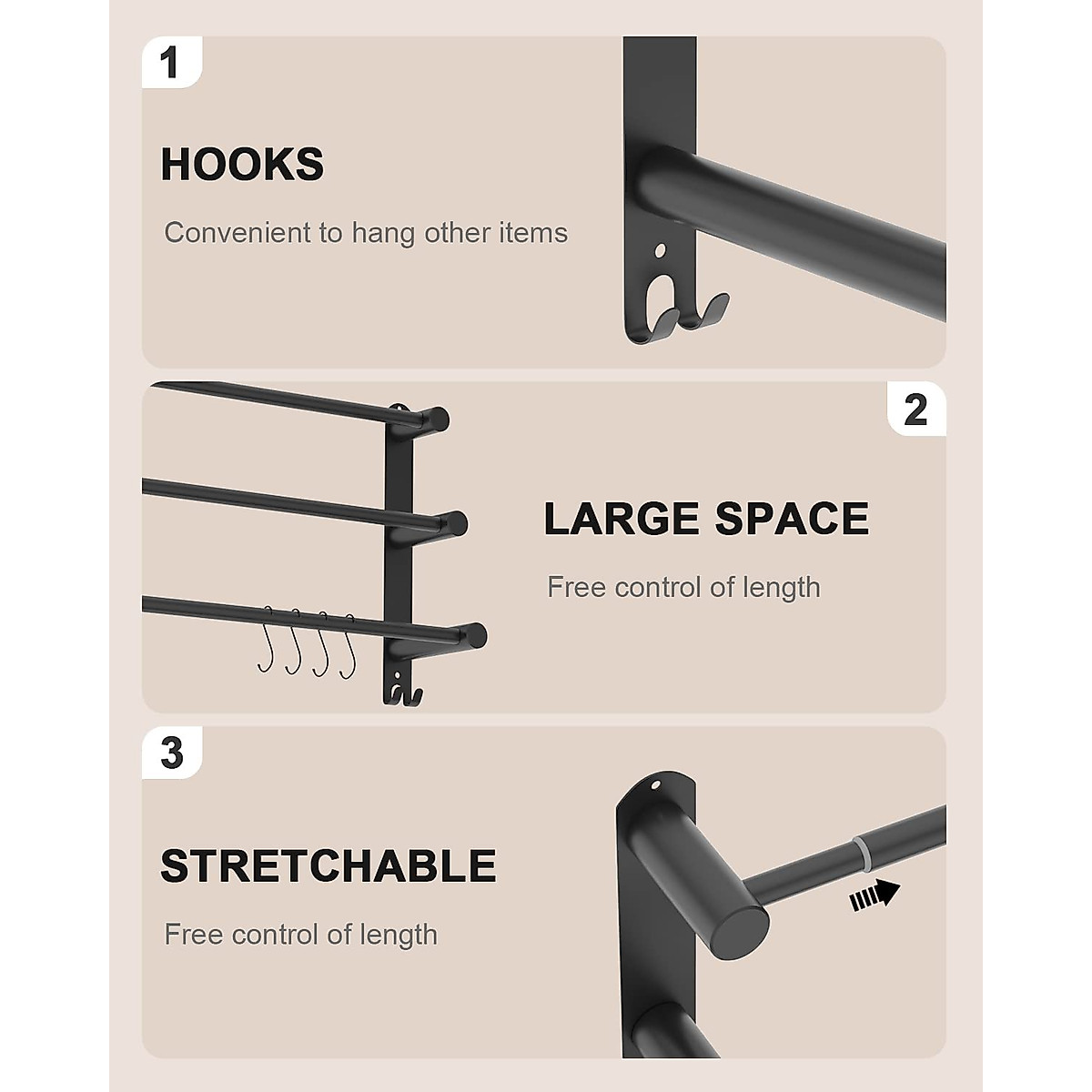 1

HOOKS

Convenient to hang other items

2

LARGE SPACE

Free control of length

3

STRETCHABLE

Free control of length