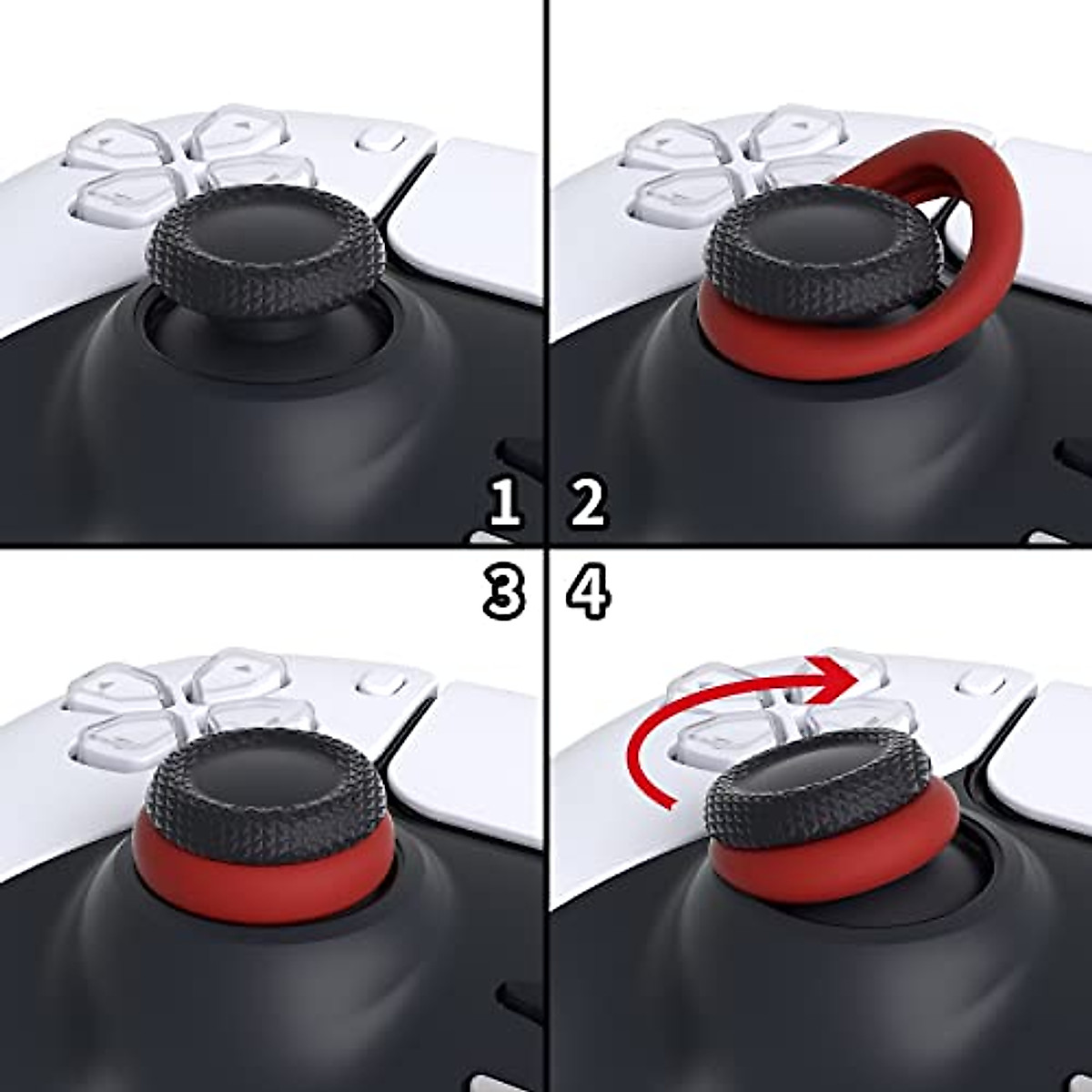 1
2
3
4