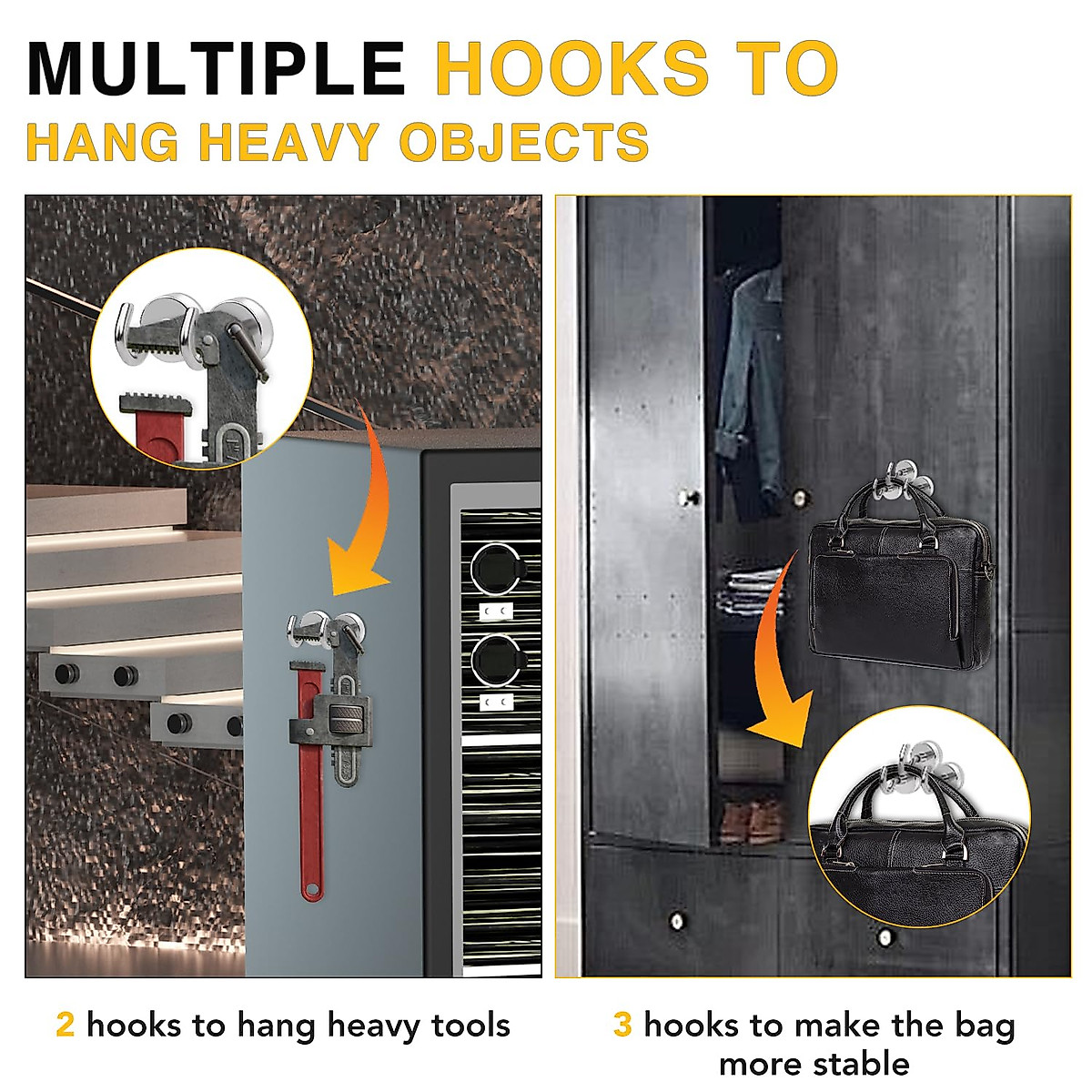 MULTIPLE HOOKS TO HANG HEAVY OBJECTS

2 hooks to hang heavy tools

3 hooks to make the bag more stable