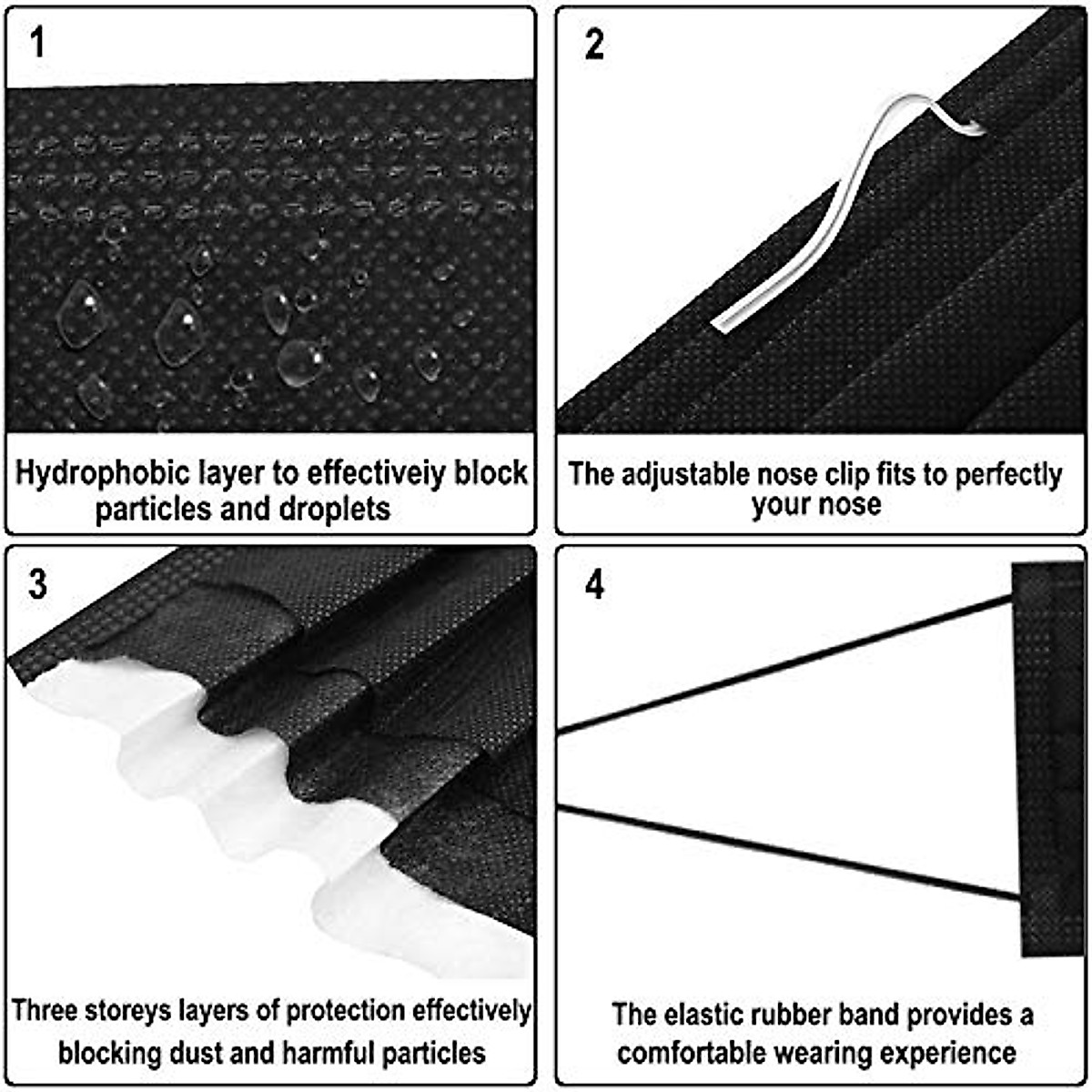 1

Hydrophobic layer to effectiveiy block particles and droplets

2

The adjustable nose clip fits to perfectly your nose

3

Three storeys layers of protection effectively blocking dust and harmful particles

4

The elastic rubber band provides a comfortable wearing experience