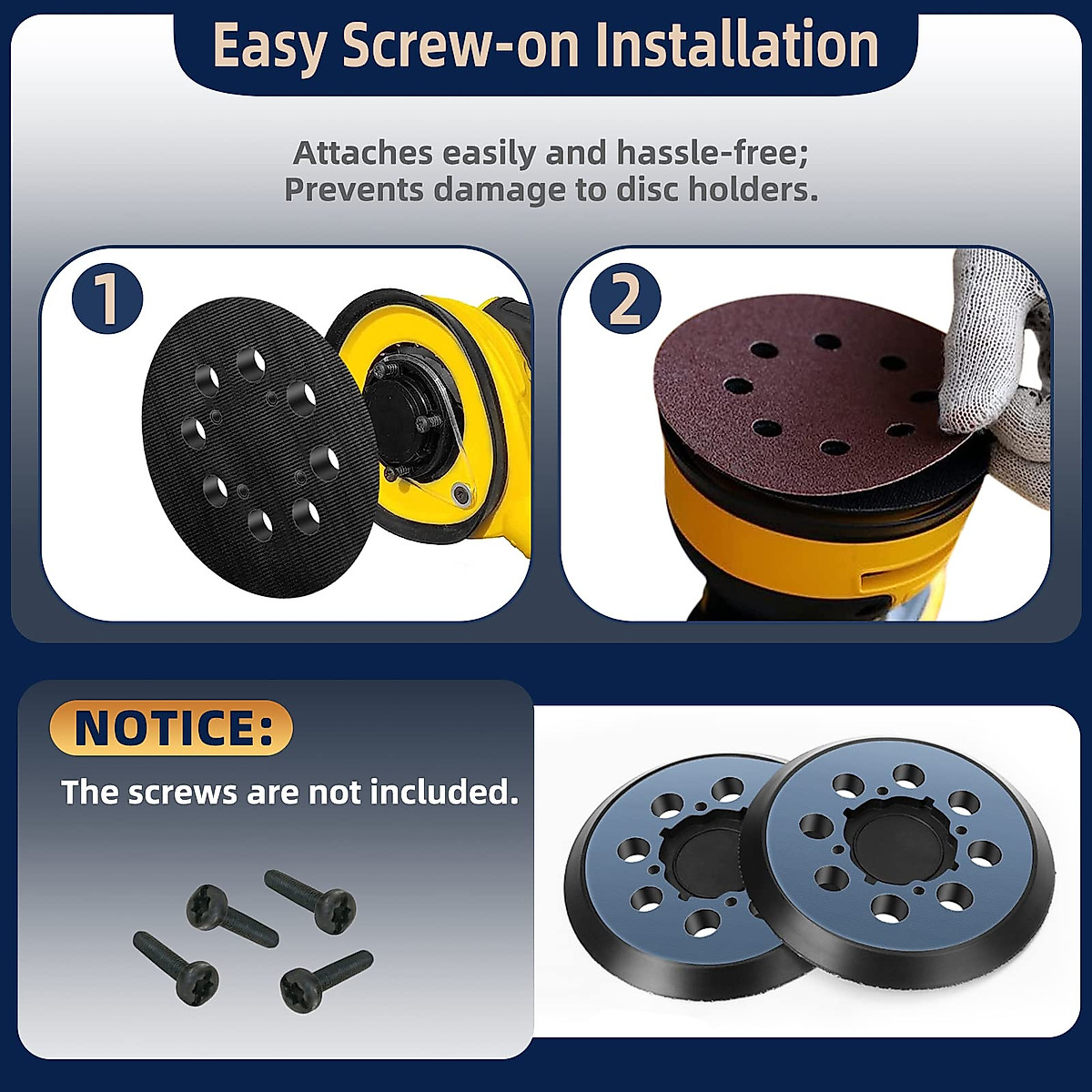 Easy Screw-on Installation

Attaches easily and hassle-free;
Prevents damage to disc holders.

1

2

NOTICE:

The screws are not included.