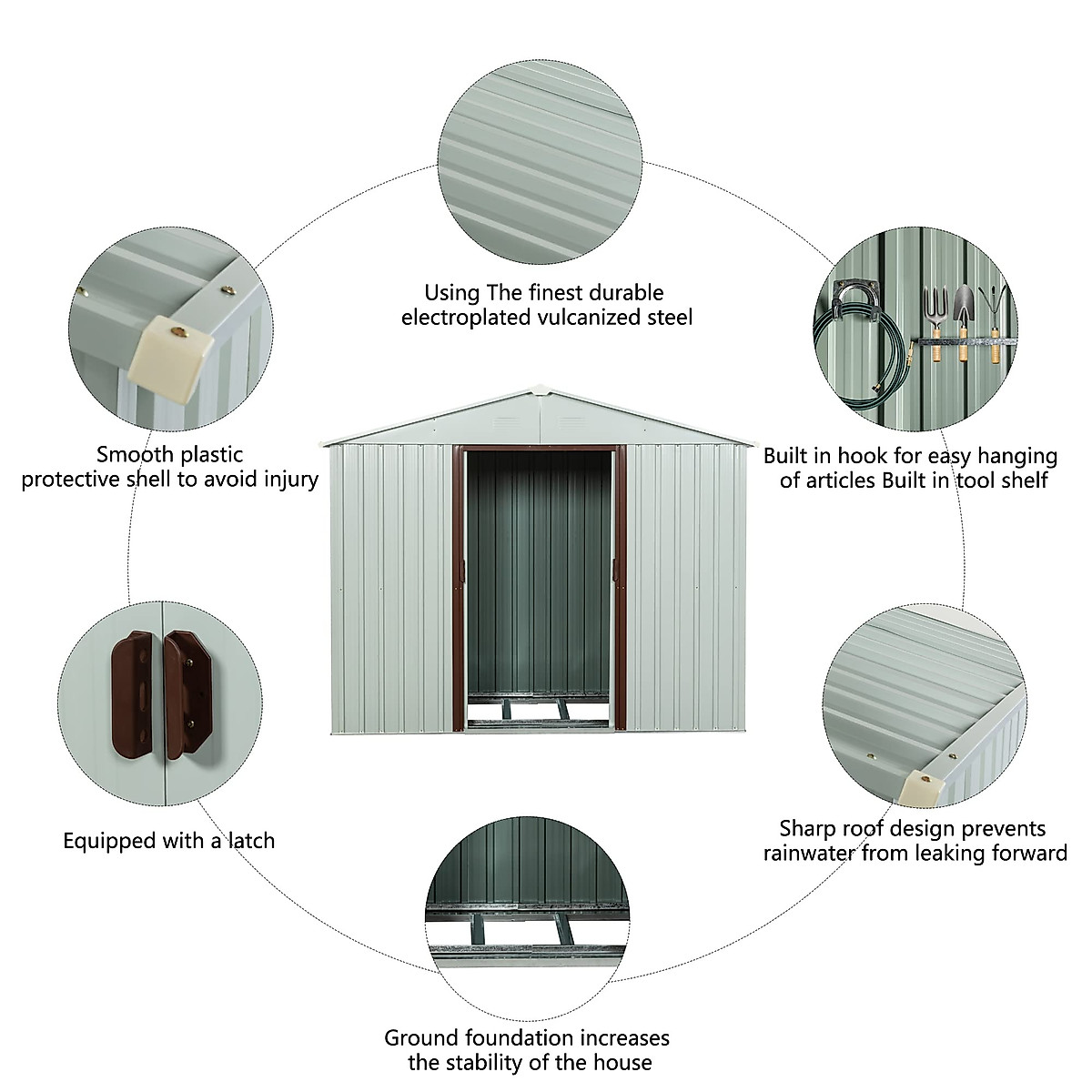 Using The finest durable electroplated vulcanized steel

Smooth plastic protective shell to avoid injury

Built in hook for easy hanging of articles Built in tool shelf

Equipped with a latch

Sharp roof design prevents rainwater from leaking forward

Ground foundation increases the stability of the house