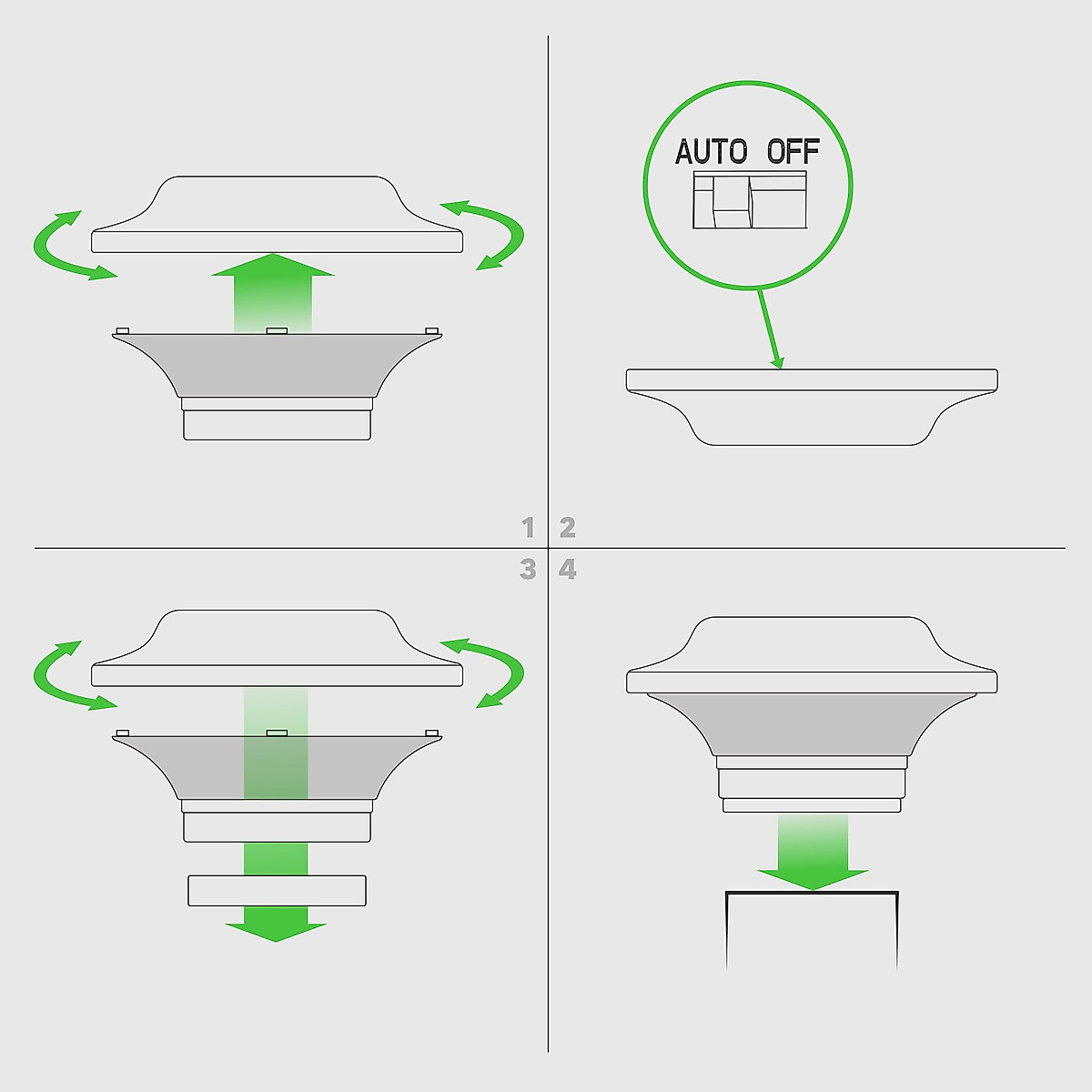 AUTO OFF

1 2

3 4