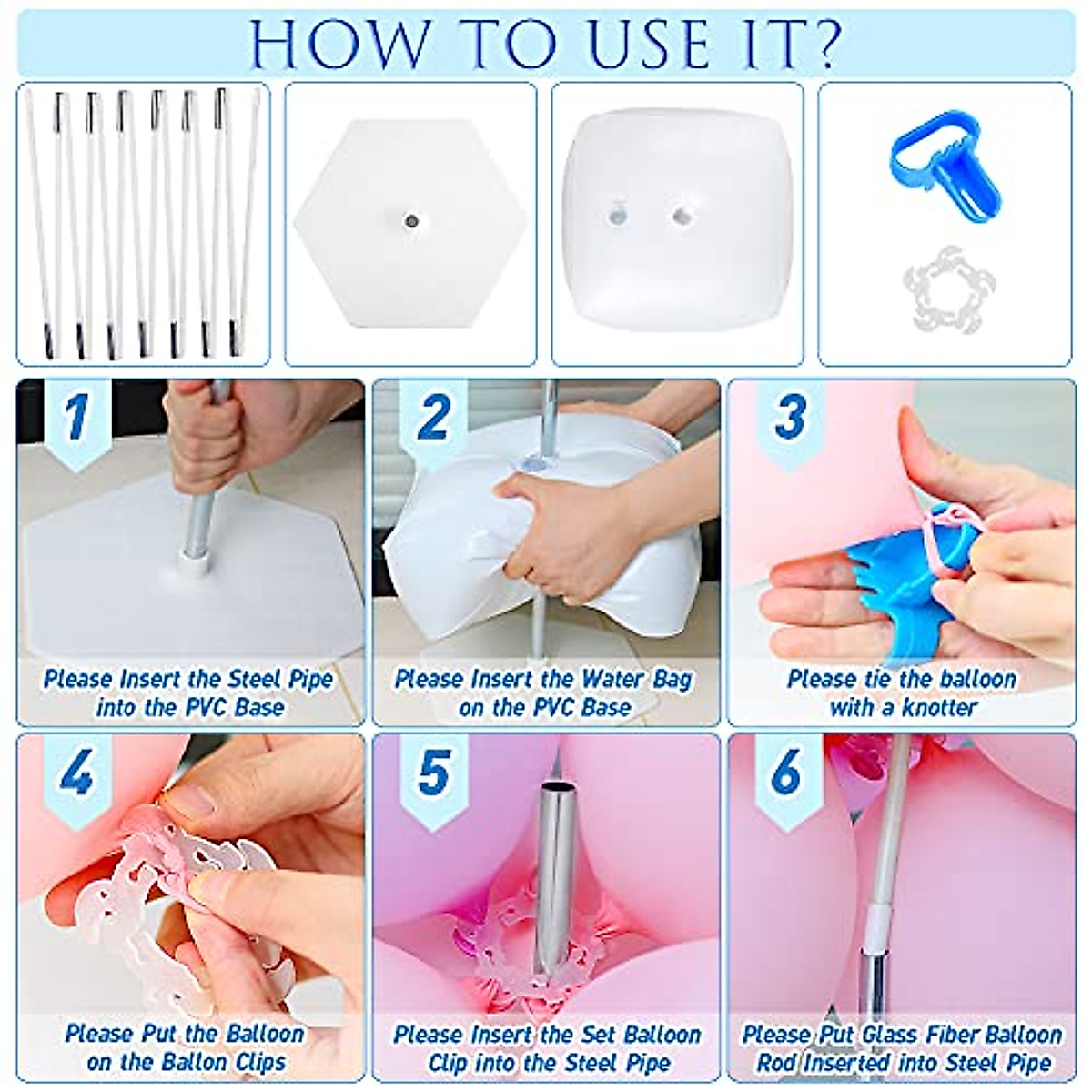 HOW TO USE IT?

1
Please Insert the Steel Pipe into the PVC Base

2
Please Insert the Water Bag on the PVC Base

3
Please tie the balloon with a knotter

4
Please Put the Balloon on the Ballon Clips

5
Please Insert the Set Balloon Clip into the Steel Pipe

6
Please Put Glass Fiber Balloon Rod Inserted into Steel Pipe