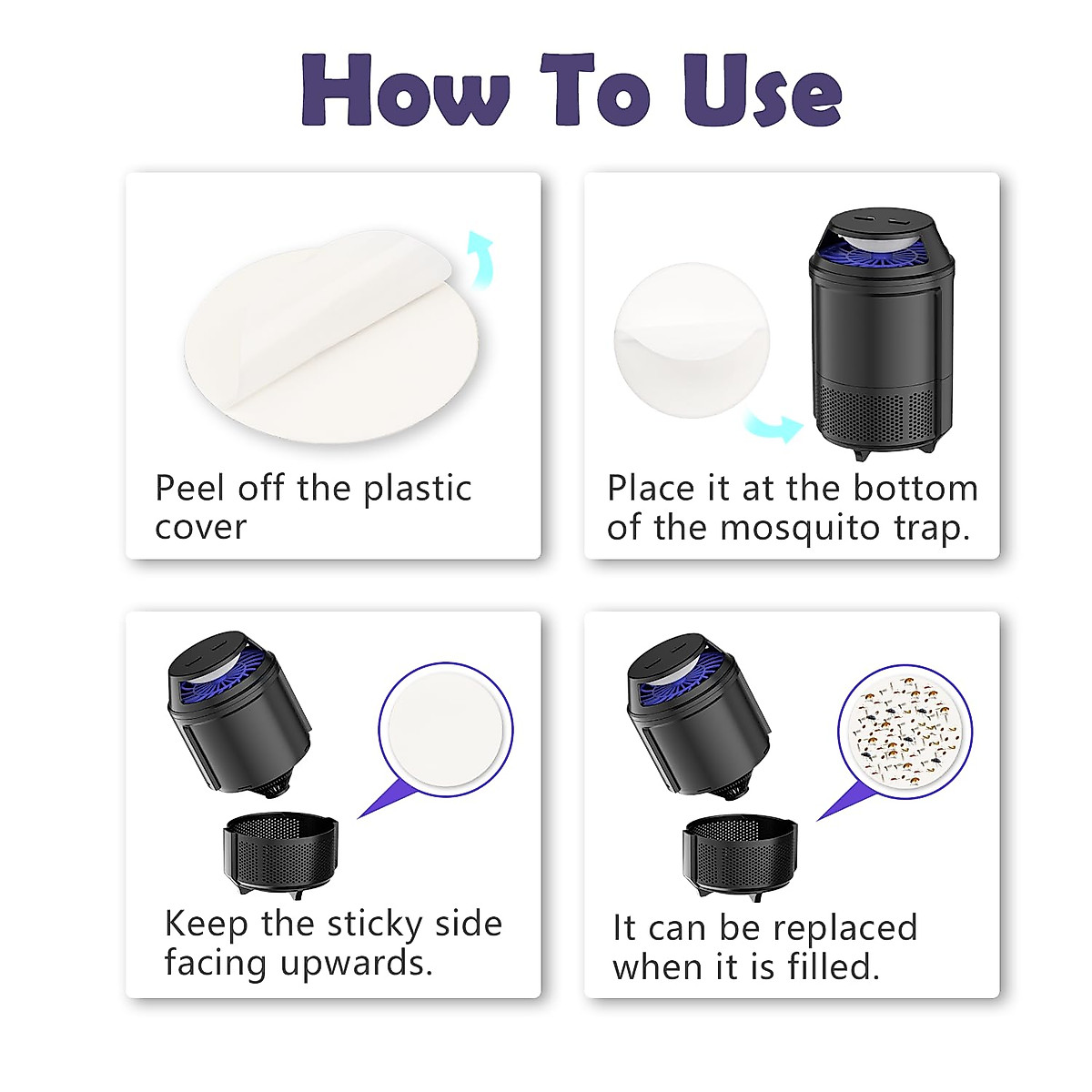 How To Use

Peel off the plastic cover

Place it at the bottom of the mosquito trap.

Keep the sticky side facing upwards.

It can be replaced when it is filled.