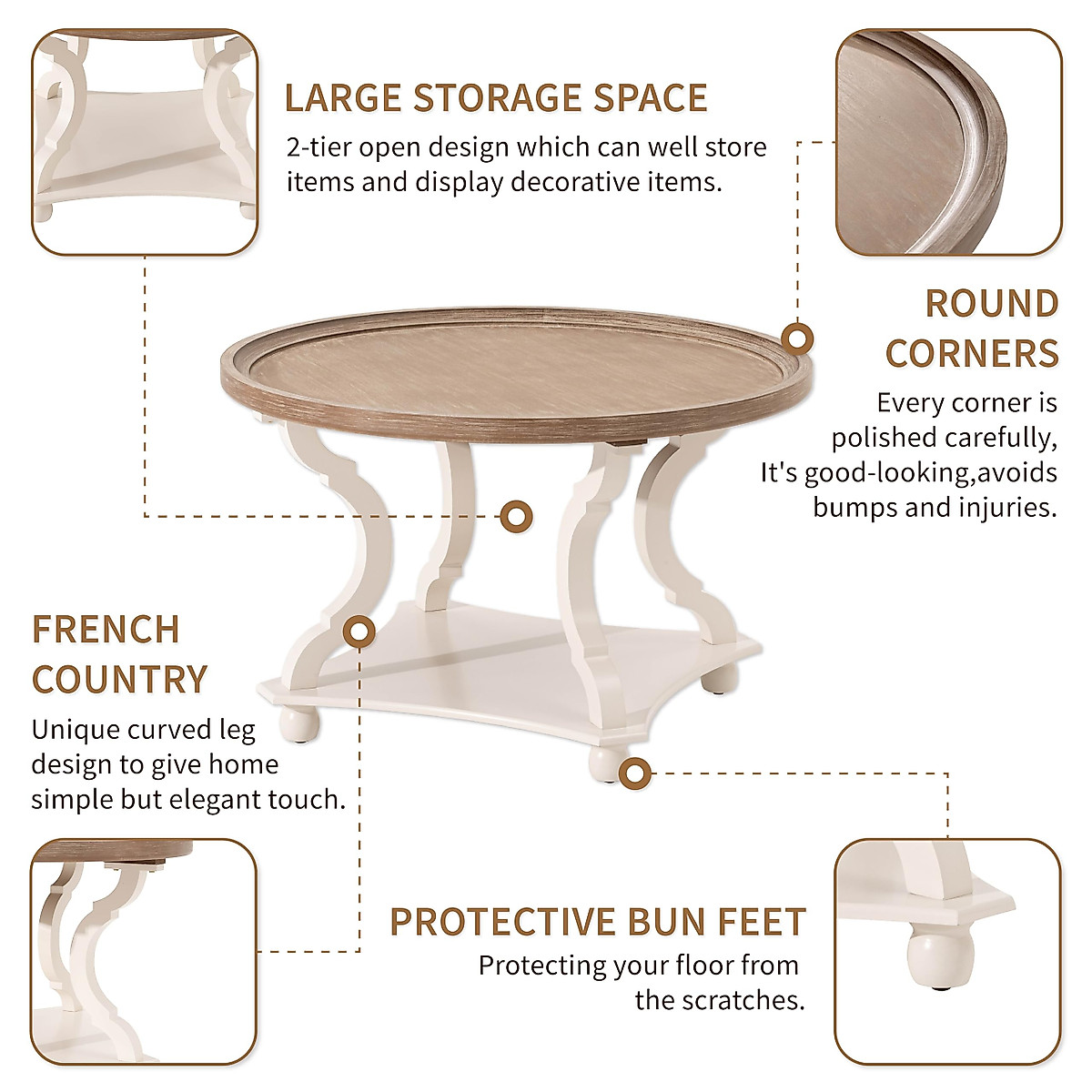 LARGE STORAGE SPACE
2-tier open design which can well store items and display decorative items.

ROUND CORNERS
Every corner is polished carefully, It's good-looking,avoids bumps and injuries.

FRENCH COUNTRY
Unique curved leg design to give home simple but elegant touch.

PROTECTIVE BUN FEET
Protecting your floor from the scratches.