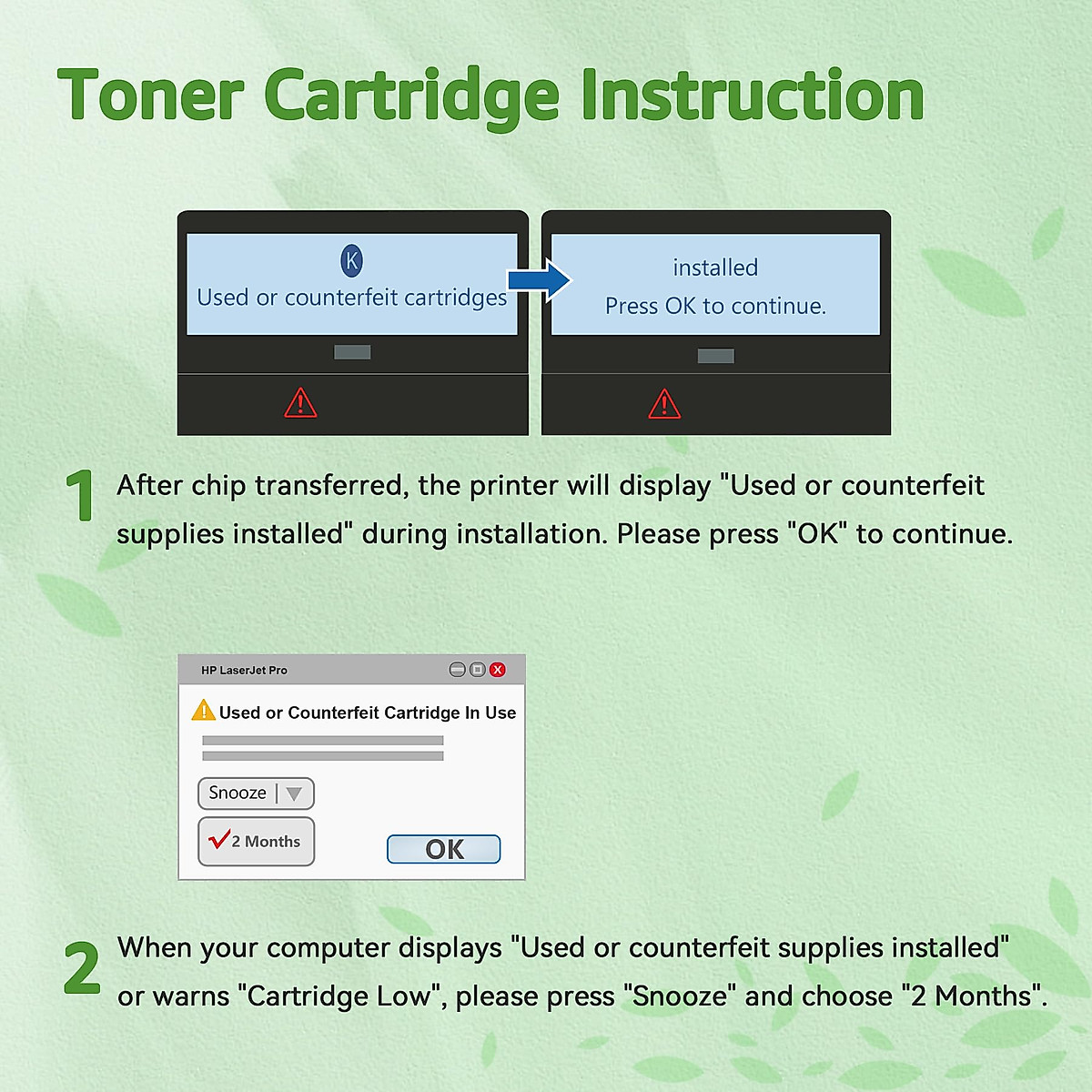 Toner Cartridge Instruction

K
Used or counterfeit cartridges

installed
Press OK to continue.

1 After chip transferred, the printer will display "Used or counterfeit supplies installed" during installation. Please press "OK" to continue.

HP LaserJet Pro

Used or Counterfeit Cartridge In Use

Snooze

2 Months

OK

2 When your computer displays "Used or counterfeit supplies installed" or warns "Cartridge Low", please press "Snooze" and choose "2 Months".