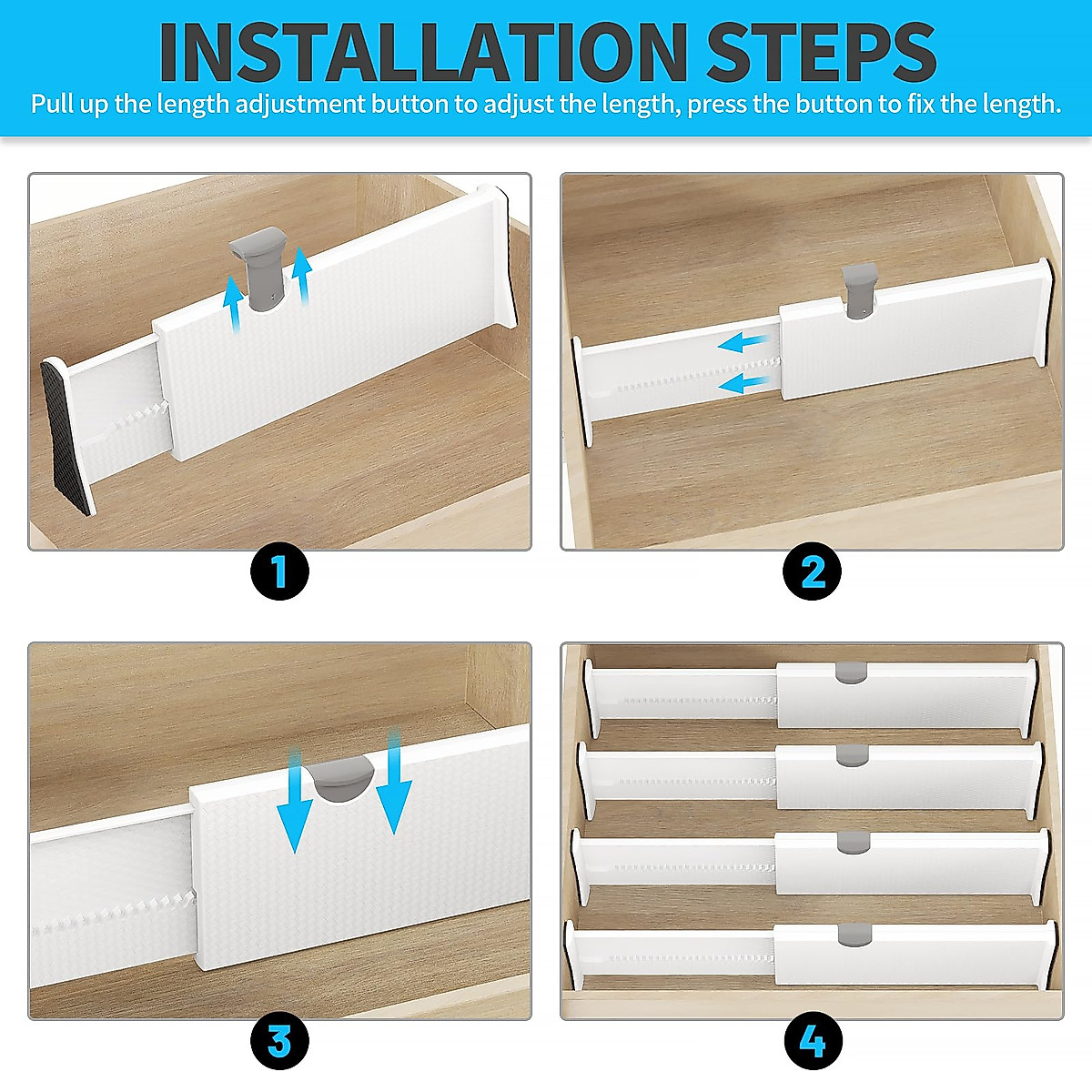 INSTALLATION STEPS

Pull up the length adjustment button to adjust the length, press the button to fix the length.

1

2

3

4