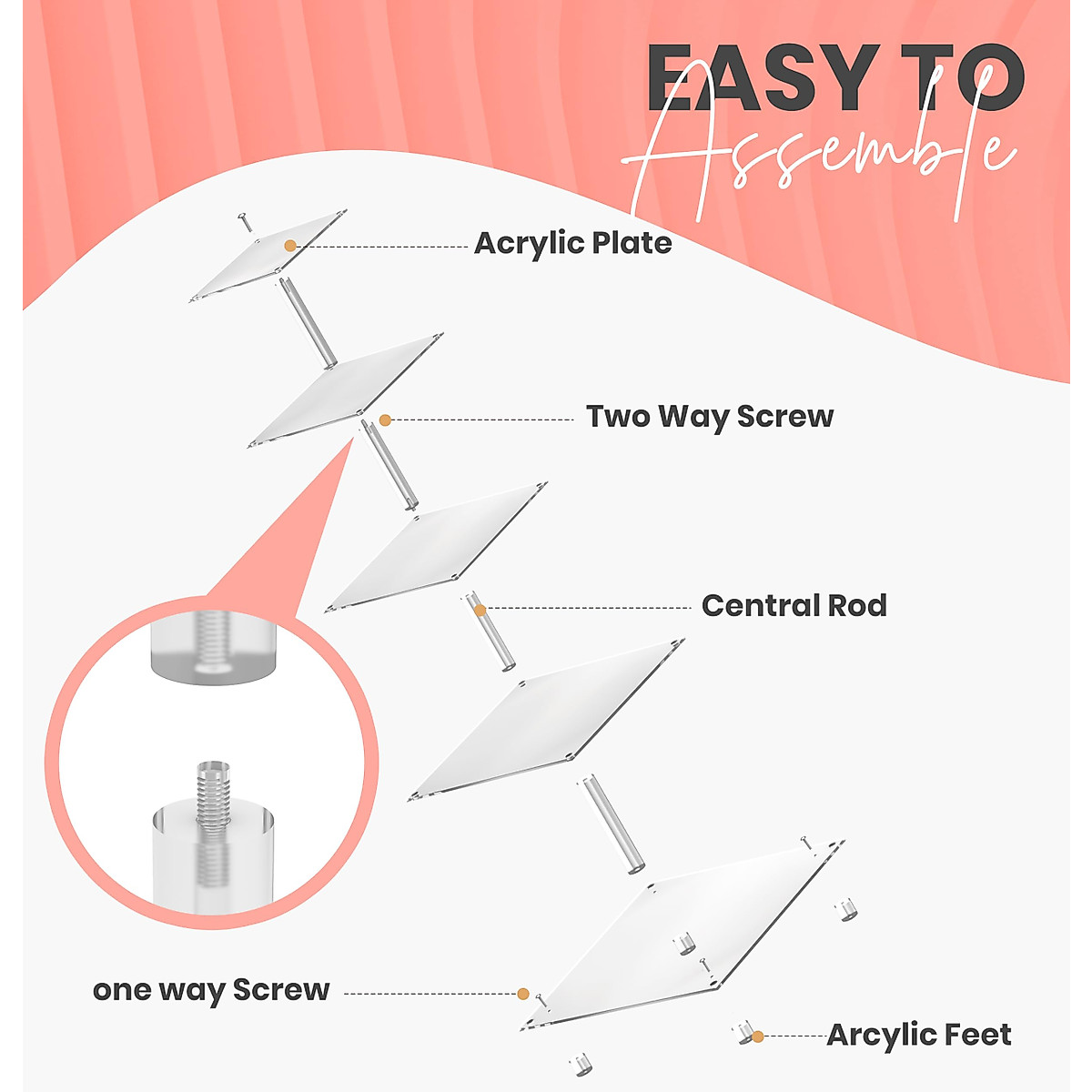 EASY TO
Assemble

Acrylic Plate

Two Way Screw

Central Rod

one way Screw

Arcylic Feet