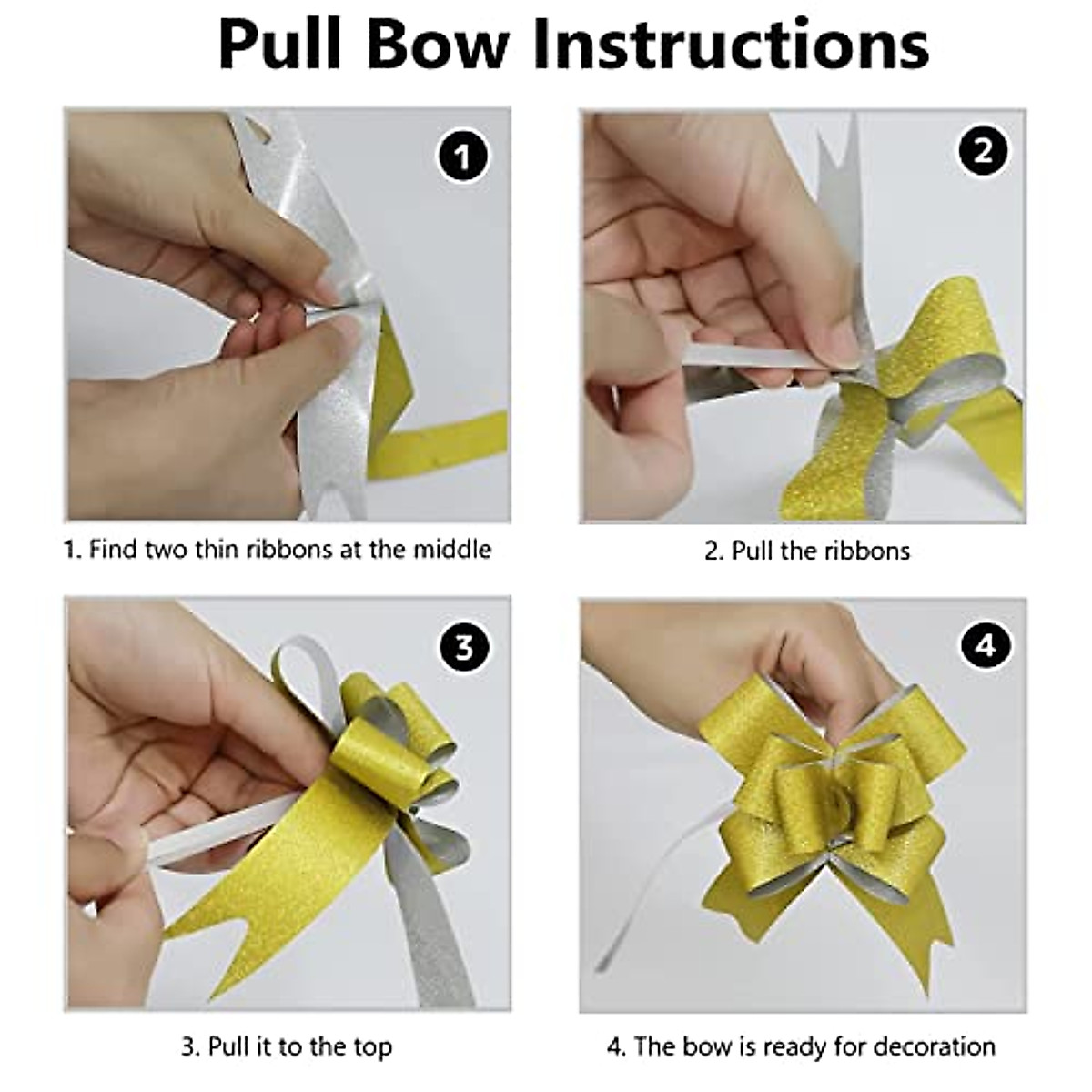 Pull Bow Instructions

1

1. Find two thin ribbons at the middle

2

2. Pull the ribbons

3

3. Pull it to the top

4

4. The bow is ready for decoration