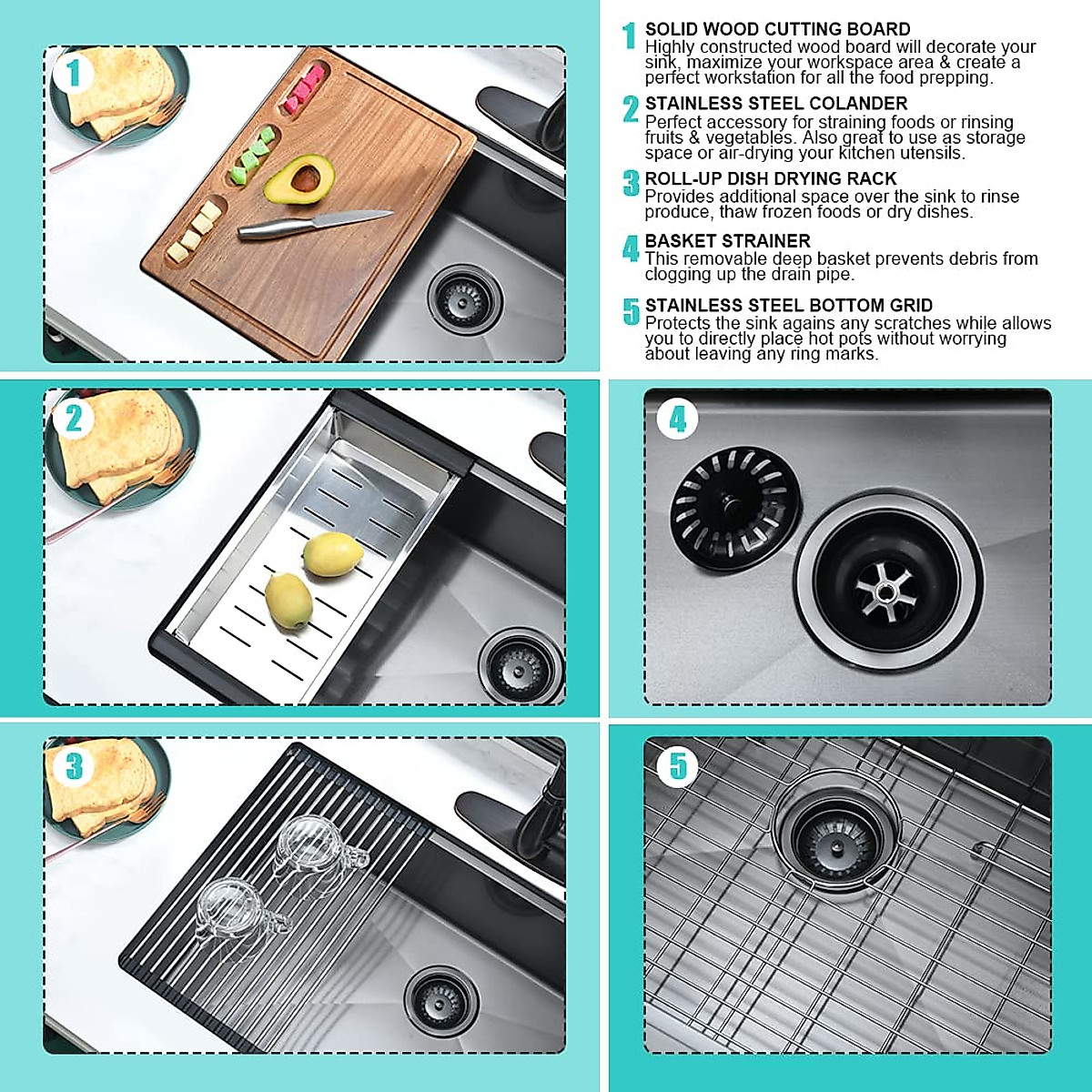 1

1 SOLID WOOD CUTTING BOARD
Highly constructed wood board will decorate your sink, maximize your workspace area & create a perfect workstation for all the food prepping.

2 STAINLESS STEEL COLANDER
Perfect accessory for straining foods or rinsing fruits & vegetables. Also great to use as storage space or air-drying your kitchen utensils.

3 ROLL-UP DISH DRYING RACK
Provides additional space over the sink to rinse produce, thaw frozen foods or dry dishes.

4 BASKET STRAINER
This removable deep basket prevents debris from clogging up the drain pipe.

5 STAINLESS STEEL BOTTOM GRID
Protects the sink agains any scratches while allows you to directly place hot pots without worrying about leaving any ring marks.

2

4

3

5