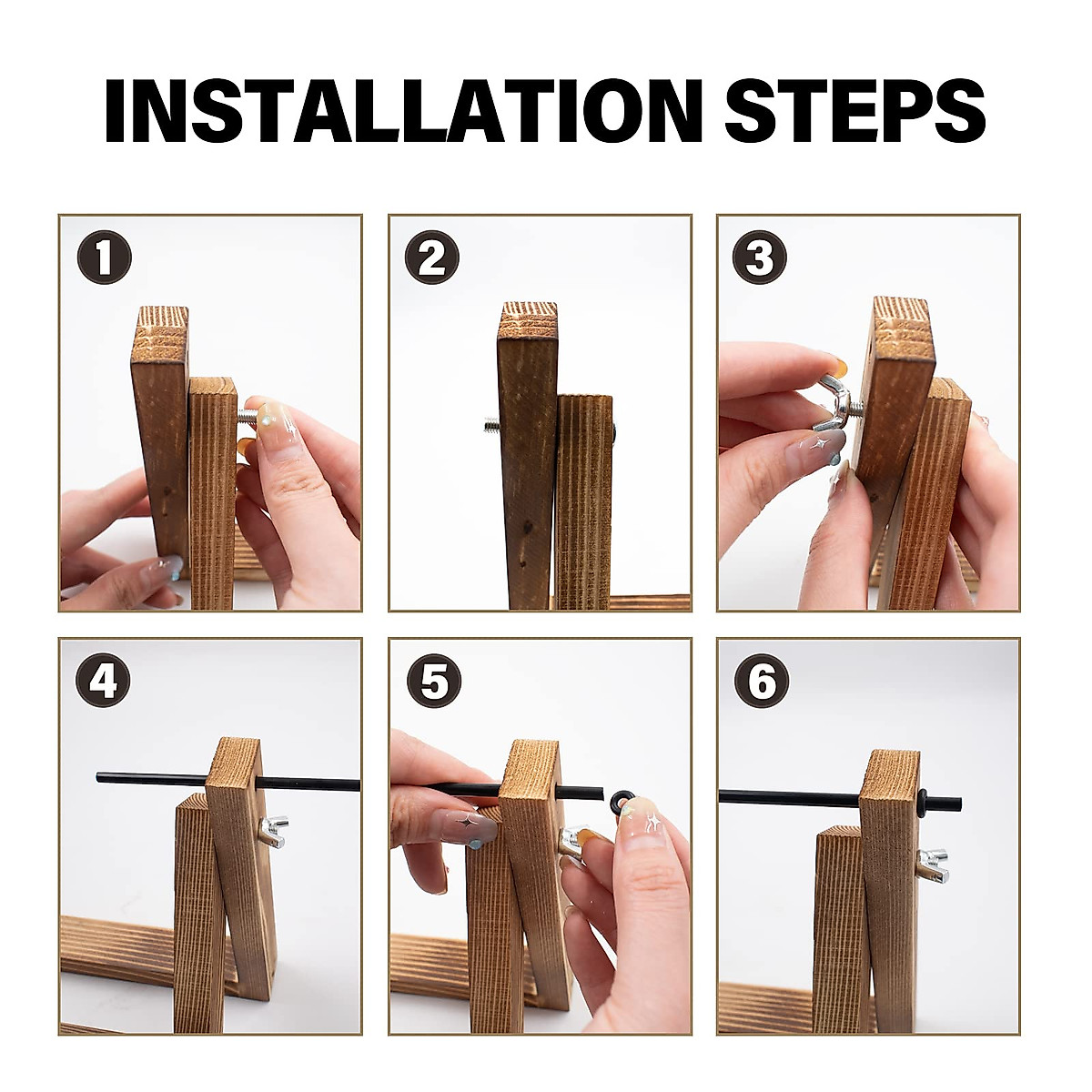 INSTALLATION STEPS

1

2

3

4

5

6