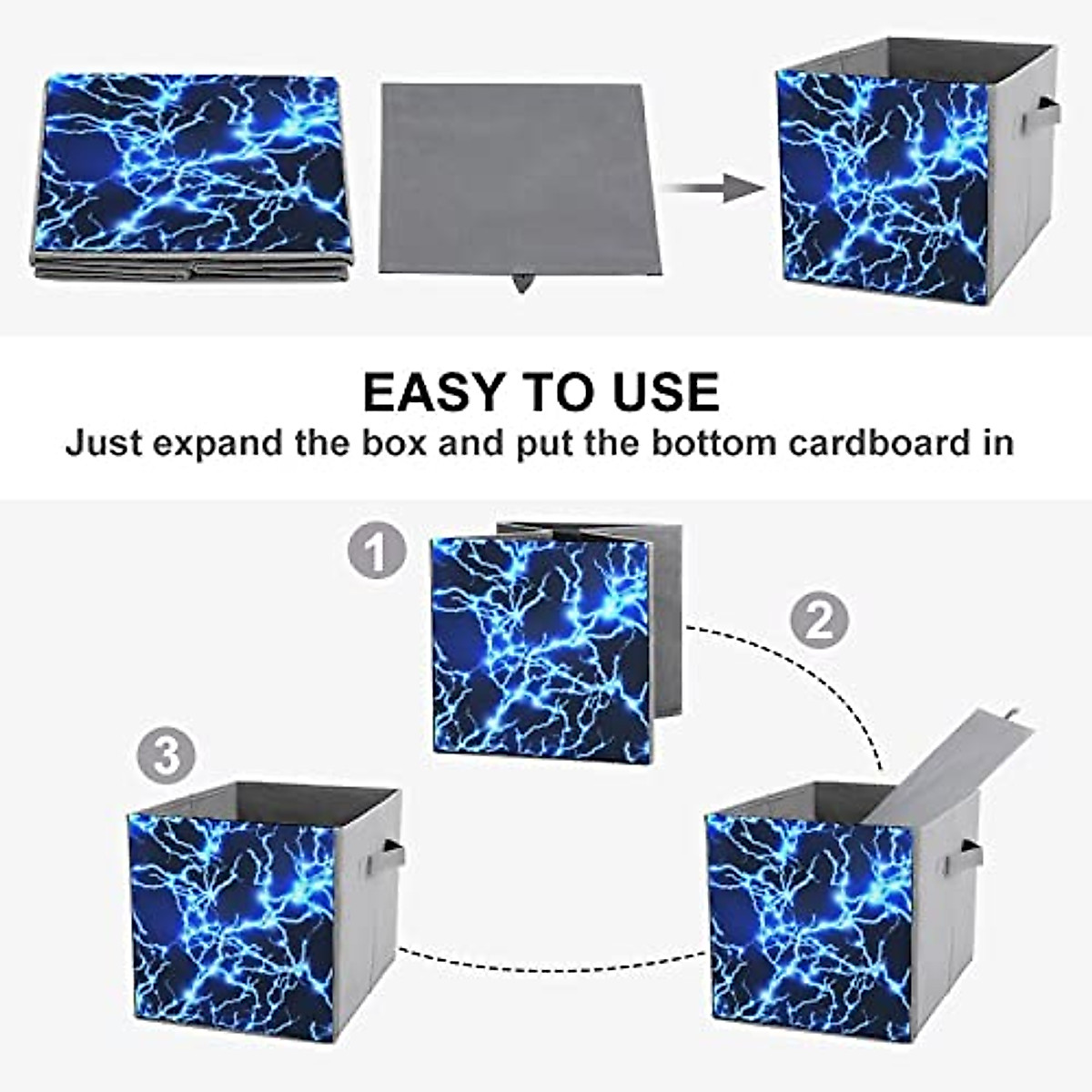 EASY TO USE
Just expand the box and put the bottom cardboard in

1

2

3