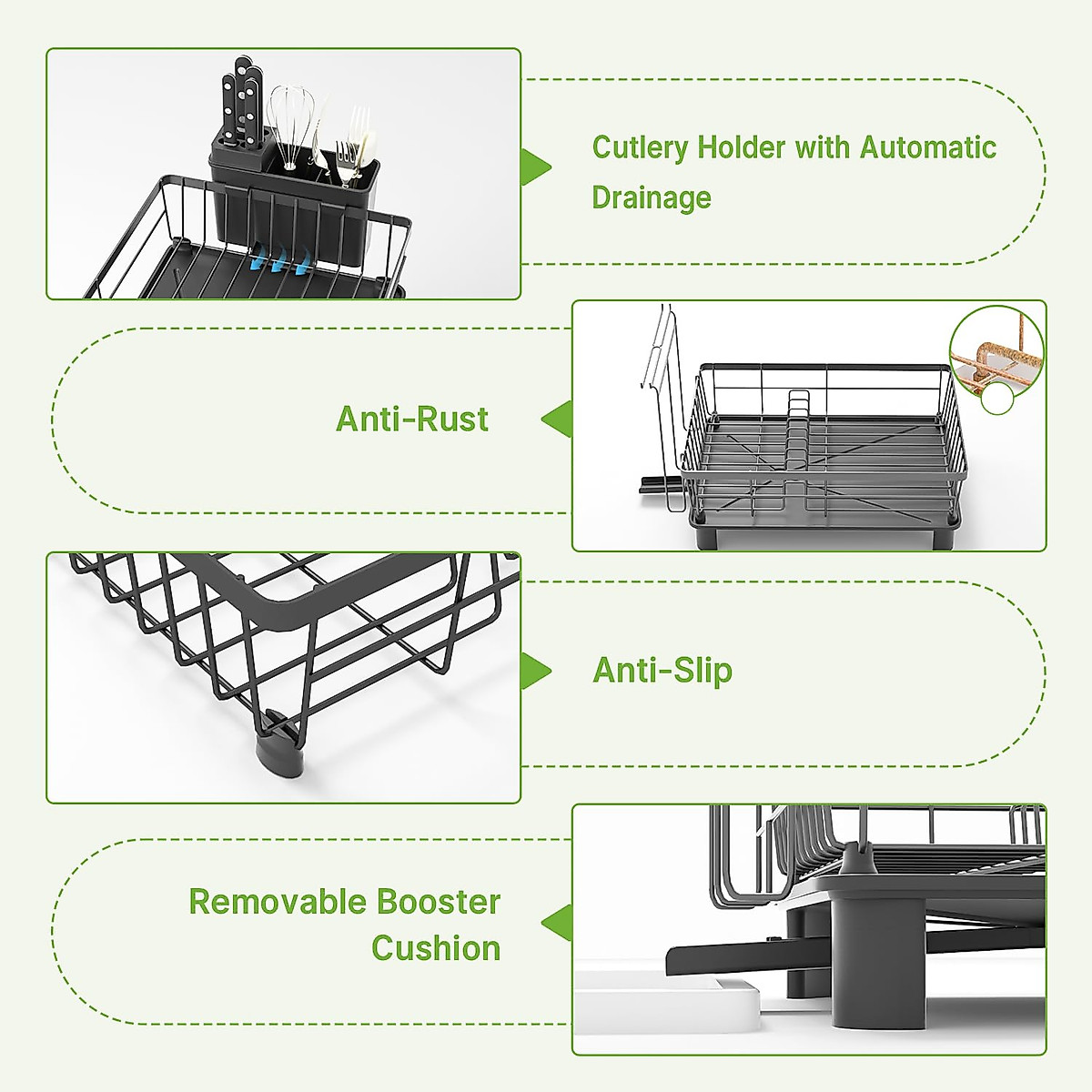 Cutlery Holder with Automatic Drainage

Anti-Rust

Anti-Slip

Removable Booster Cushion