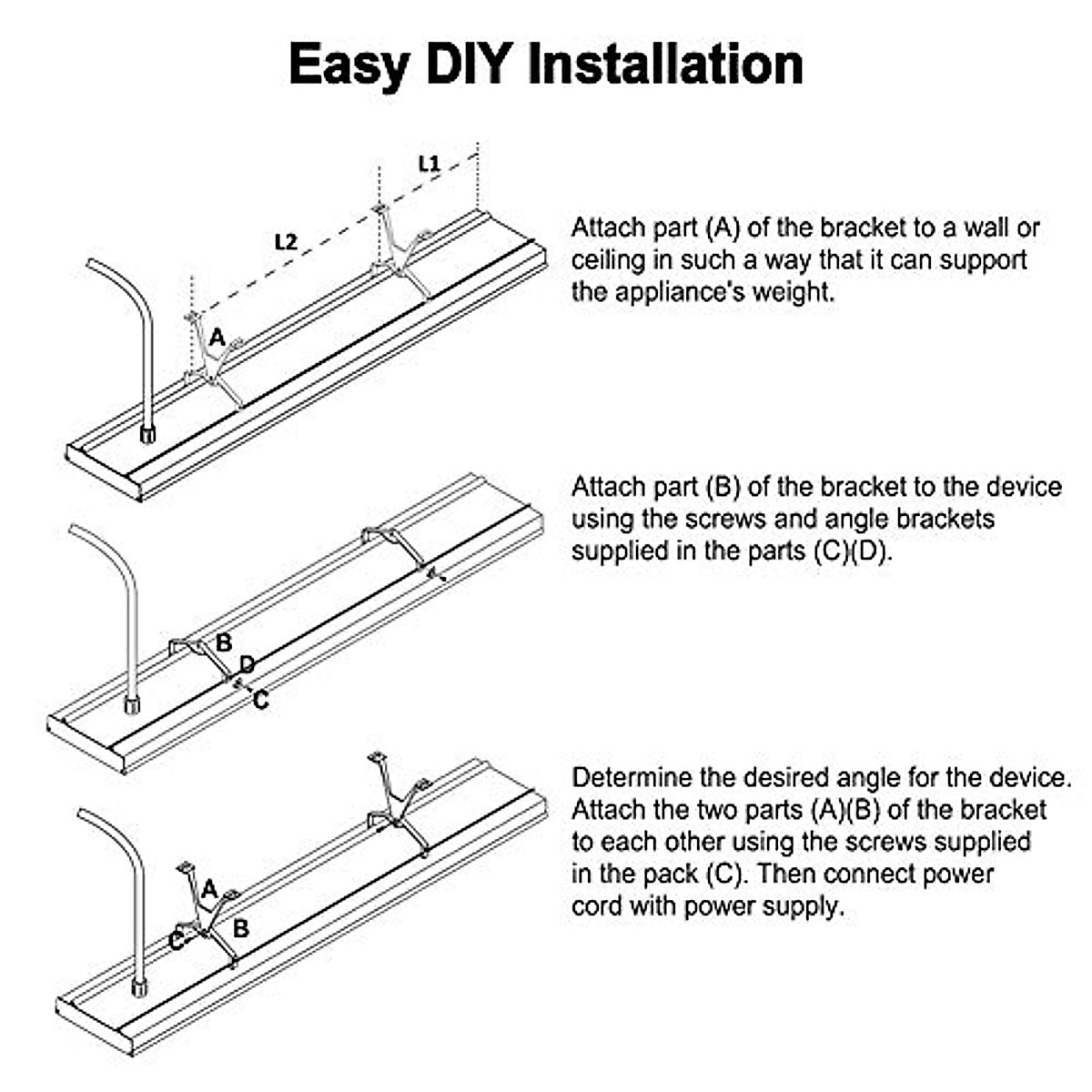 Easy DIY Installation

L1

L2

A

Attach part (A) of the bracket to a wall or ceiling in such a way that it can support the appliance's weight.

B

D

C

Attach part (B) of the bracket to the device using the screws and angle brackets supplied in the parts (C)(D).

A

C

B

Determine the desired angle for the device. Attach the two parts (A)(B) of the bracket to each other using the screws supplied in the pack (C). Then connect power cord with power supply.