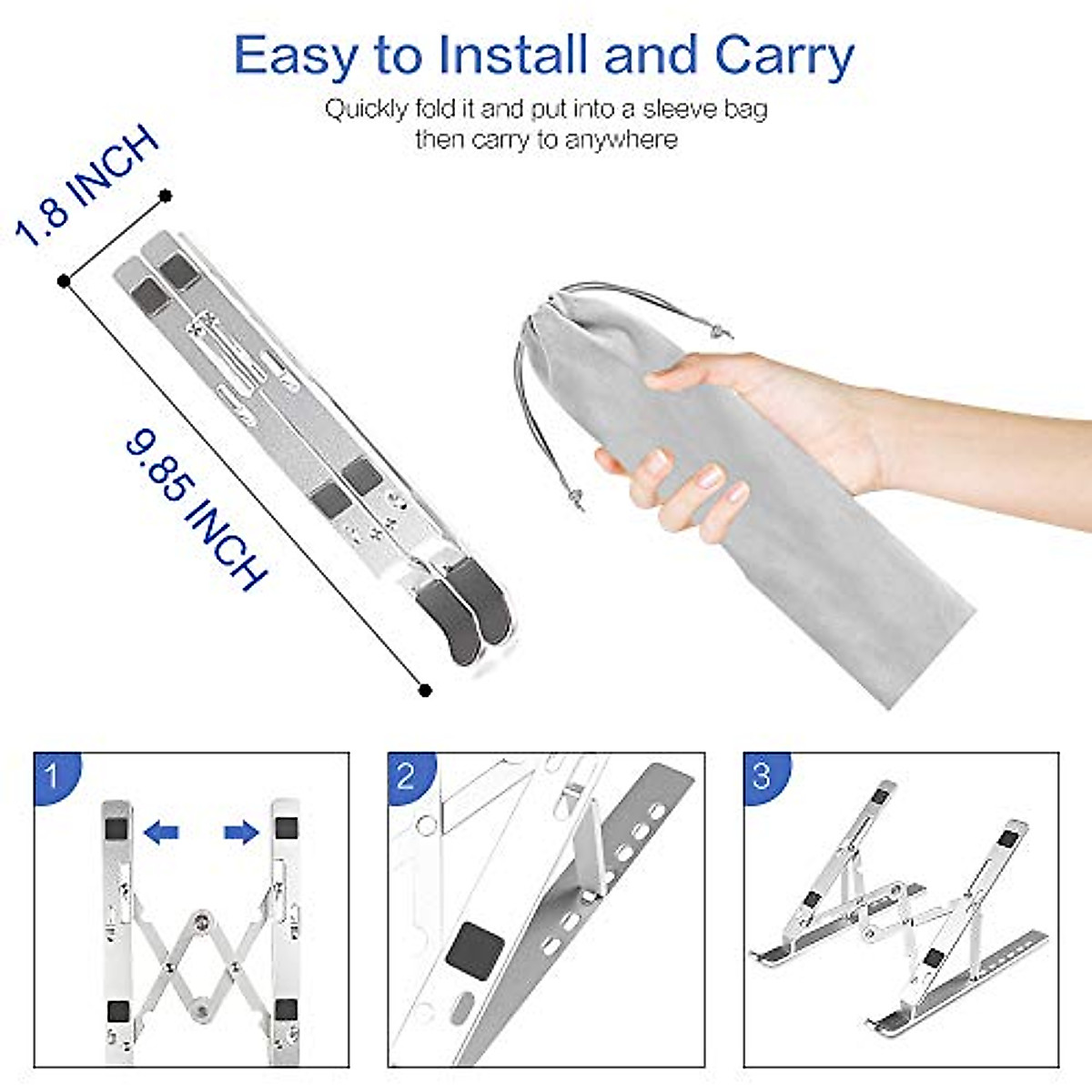 Easy to Install and Carry

Quickly fold it and put into a sleeve bag then carry to anywhere

1.8 INCH

9.85 INCH

1

2

3