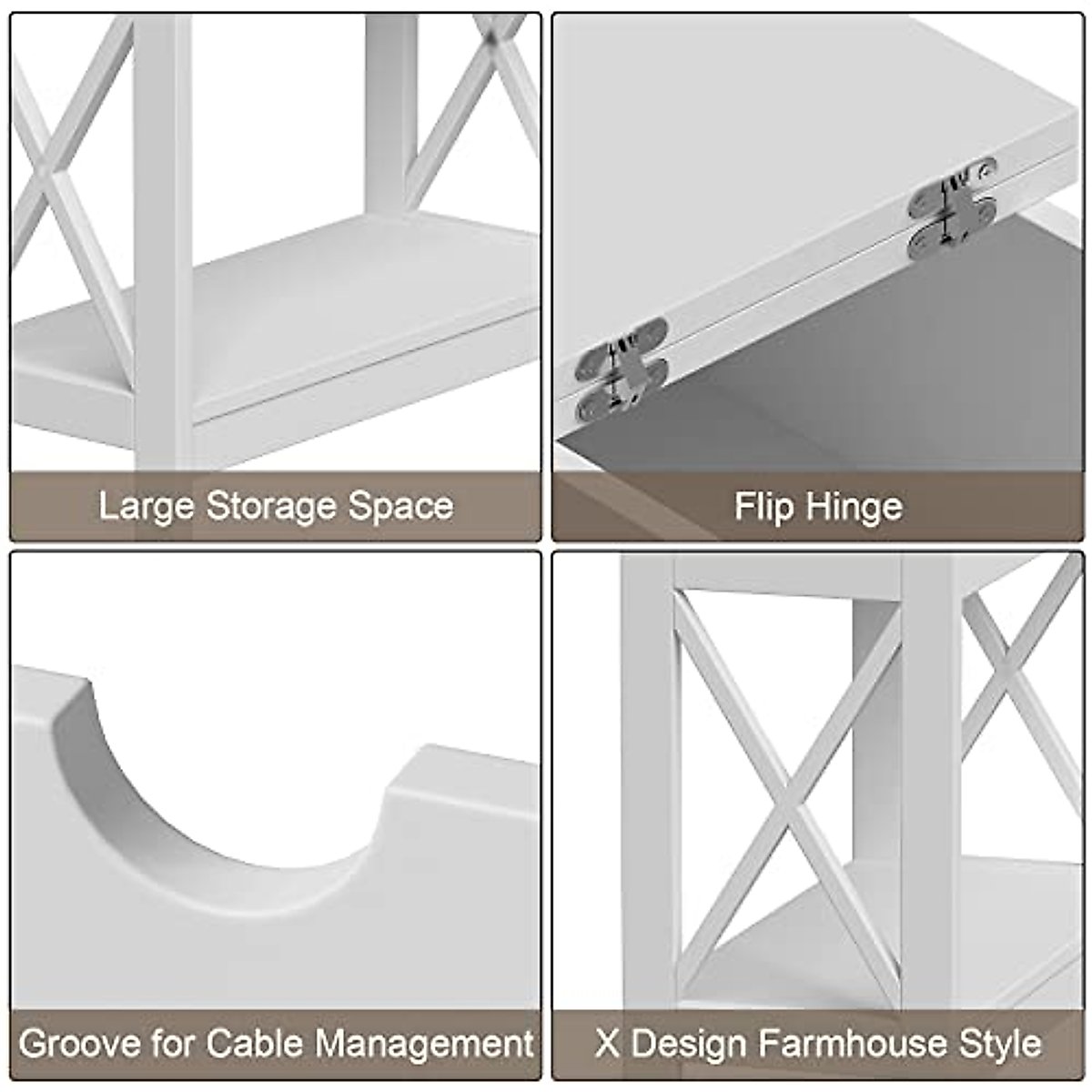 Large Storage Space

Flip Hinge

Groove for Cable Management

X Design Farmhouse Style