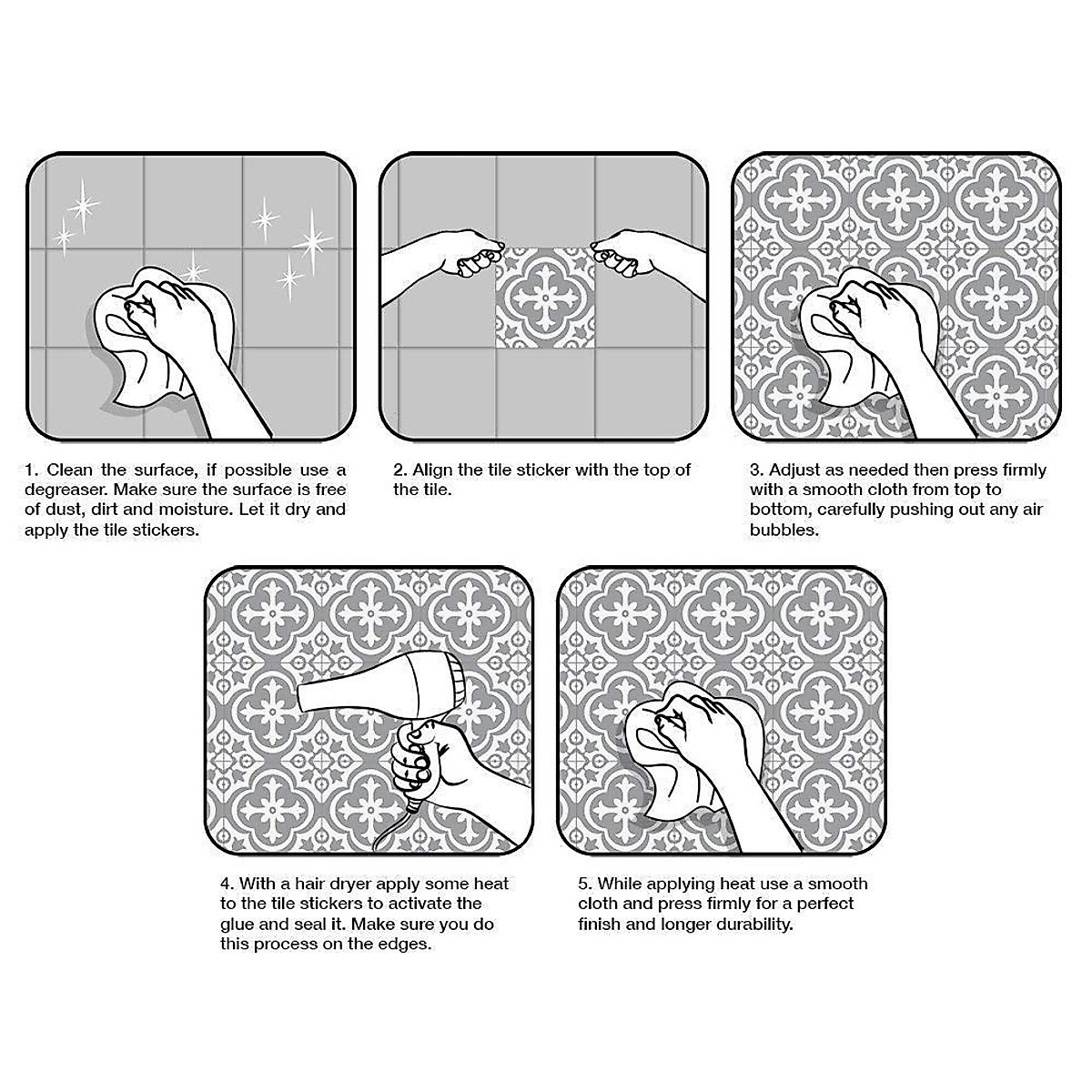 1. Clean the surface, if possible use a degreaser. Make sure the surface is free of dust, dirt and moisture. Let it dry and apply the tile stickers.

2. Align the tile sticker with the top of the tile.

3. Adjust as needed then press firmly with a smooth cloth from top to bottom, carefully pushing out any air bubbles.

4. With a hair dryer apply some heat to the tile stickers to activate the glue and seal it. Make sure you do this process on the edges.

5. While applying heat use a smooth cloth and press firmly for a perfect finish and longer durability.