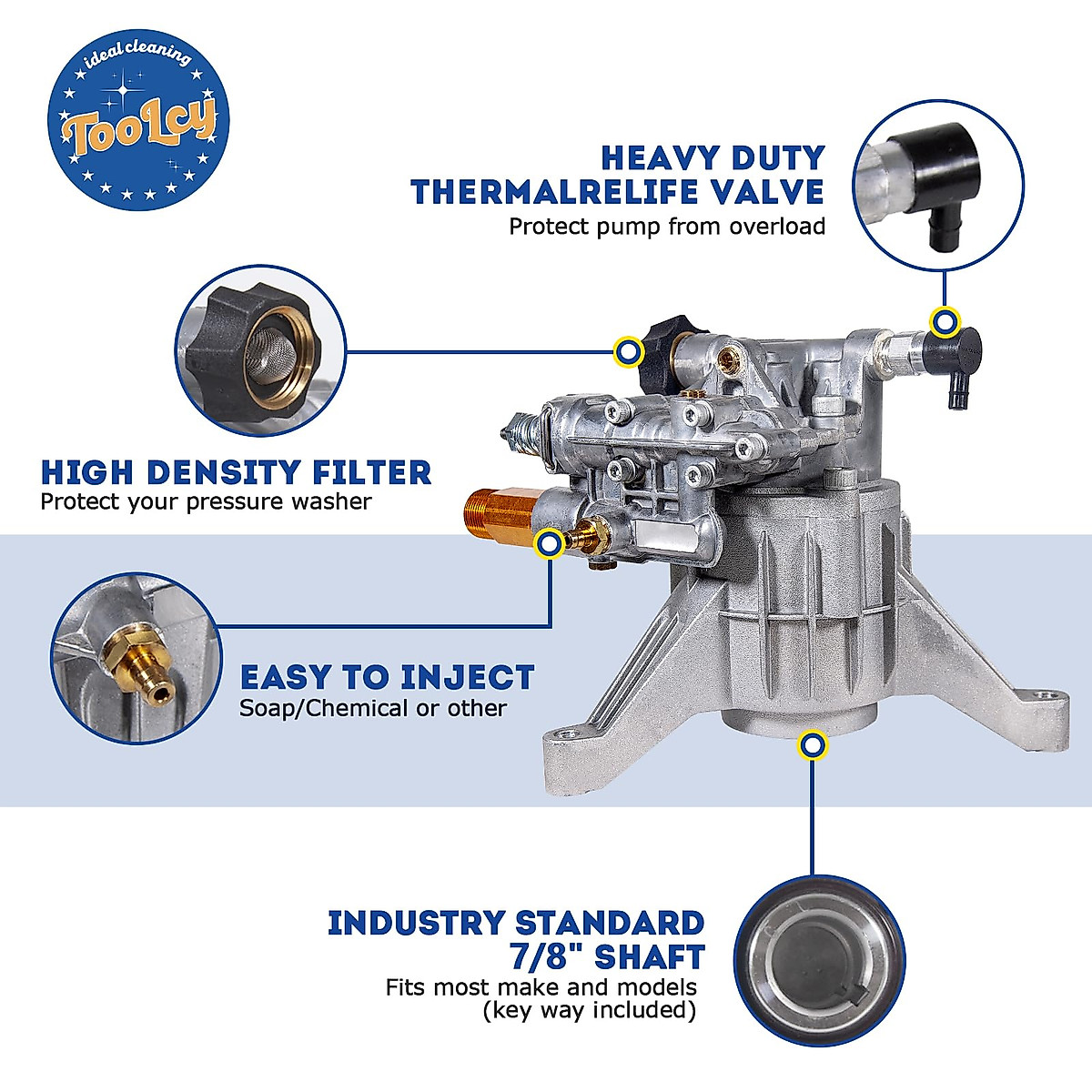 ideal cleaning
TooLcy

HEAVY DUTY THERMALRELIFE VALVE
Protect pump from overload

HIGH DENSITY FILTER
Protect your pressure washer

EASY TO INJECT
Soap/Chemical or other

INDUSTRY STANDARD 7/8" SHAFT
Fits most make and models (key way included)