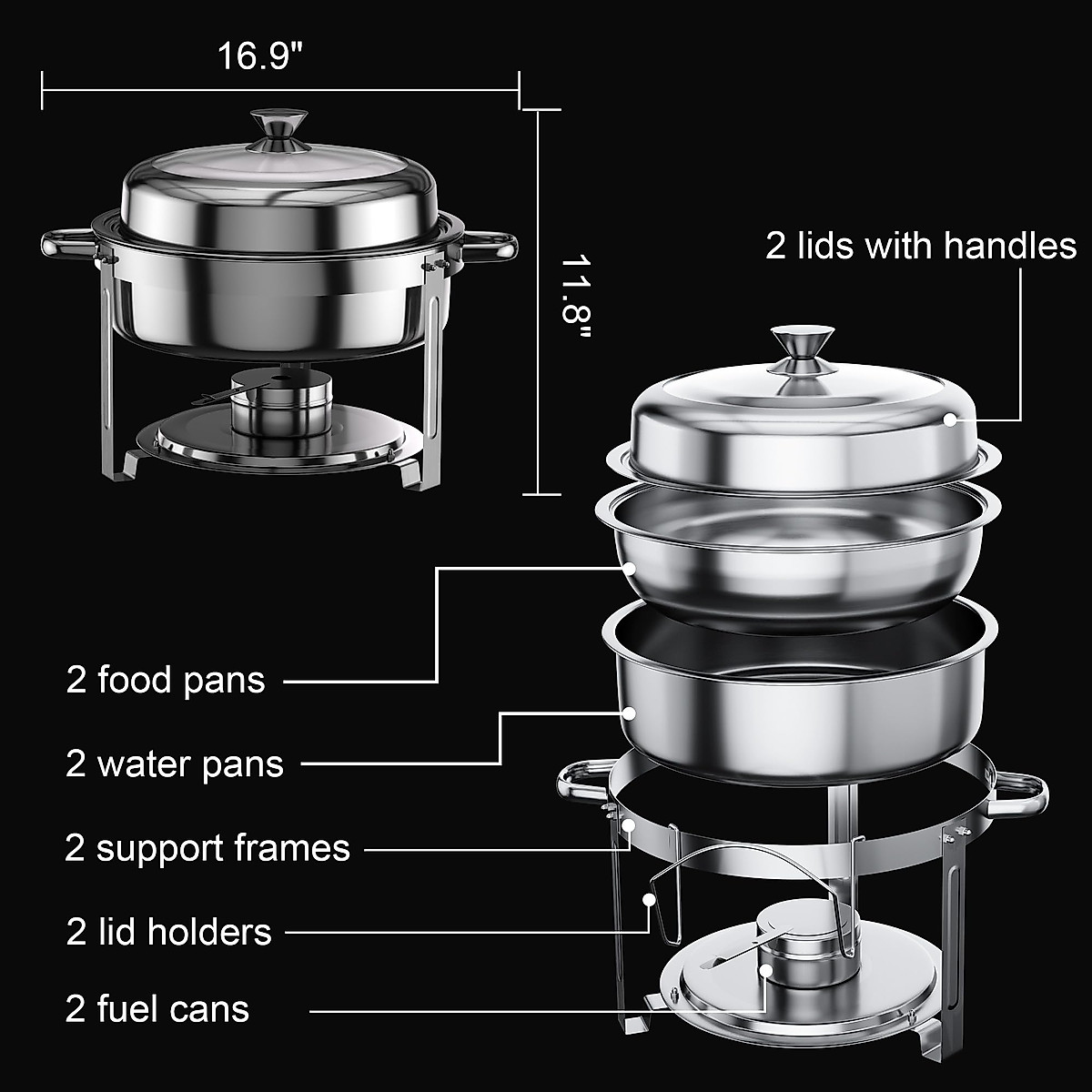 16.9"

11.8"

2 lids with handles

2 food pans

2 water pans

2 support frames

2 lid holders

2 fuel cans