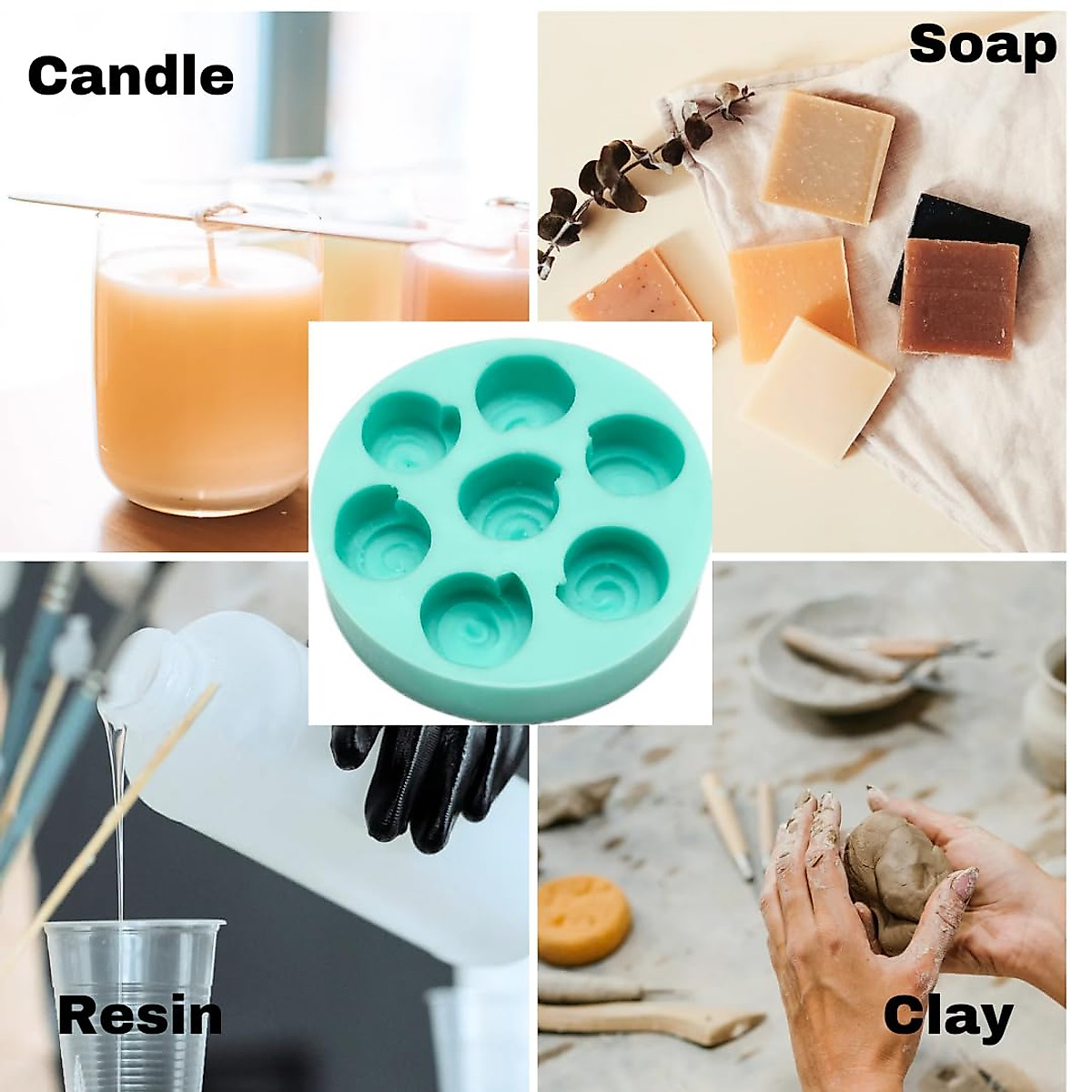 Candle

Soap

Resin

Clay