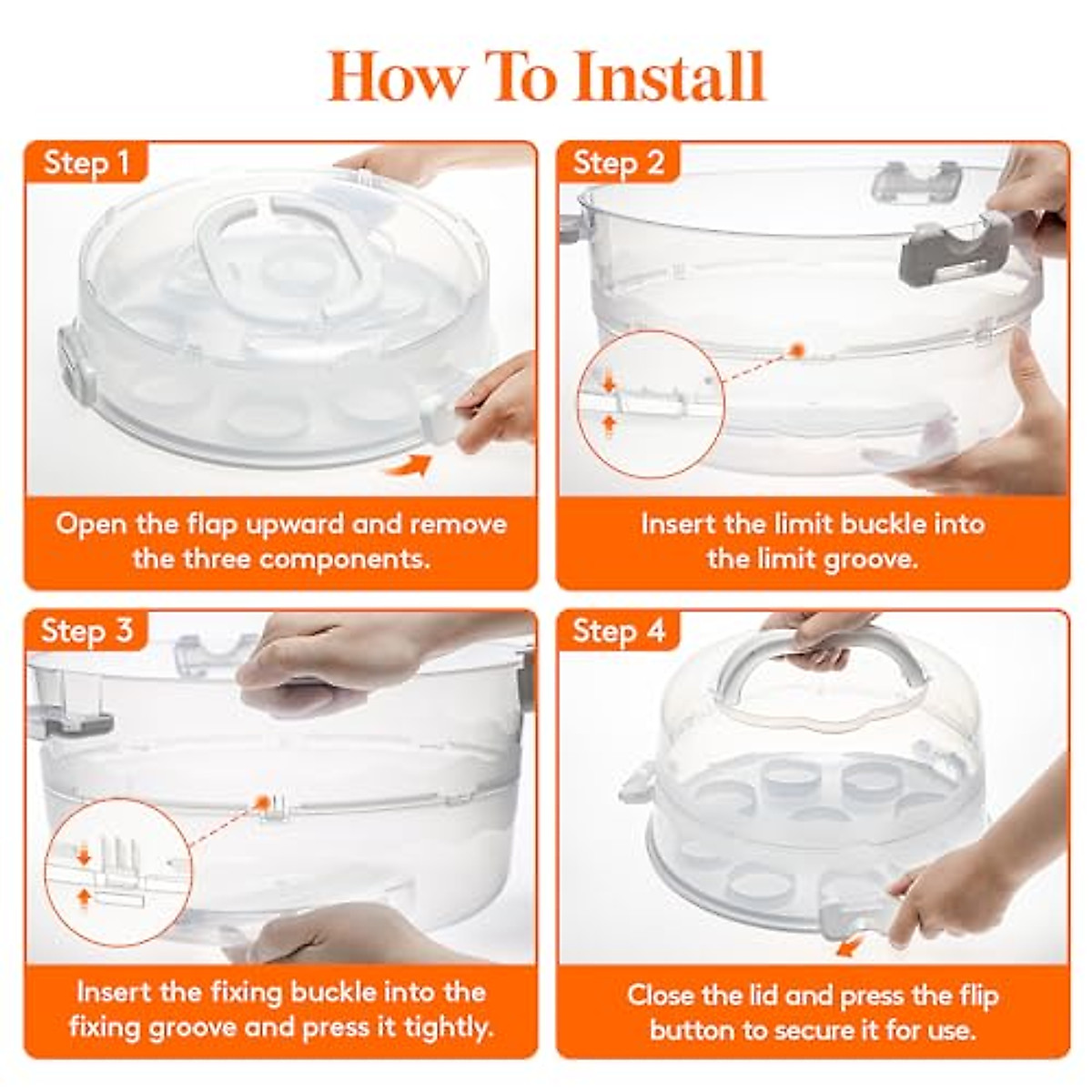 How To Install

Step 1

Open the flap upward and remove the three components.

Step 2

Insert the limit buckle into the limit groove.

Step 3

Insert the fixing buckle into the fixing groove and press it tightly.

Step 4

Close the lid and press the flip button to secure it for use.