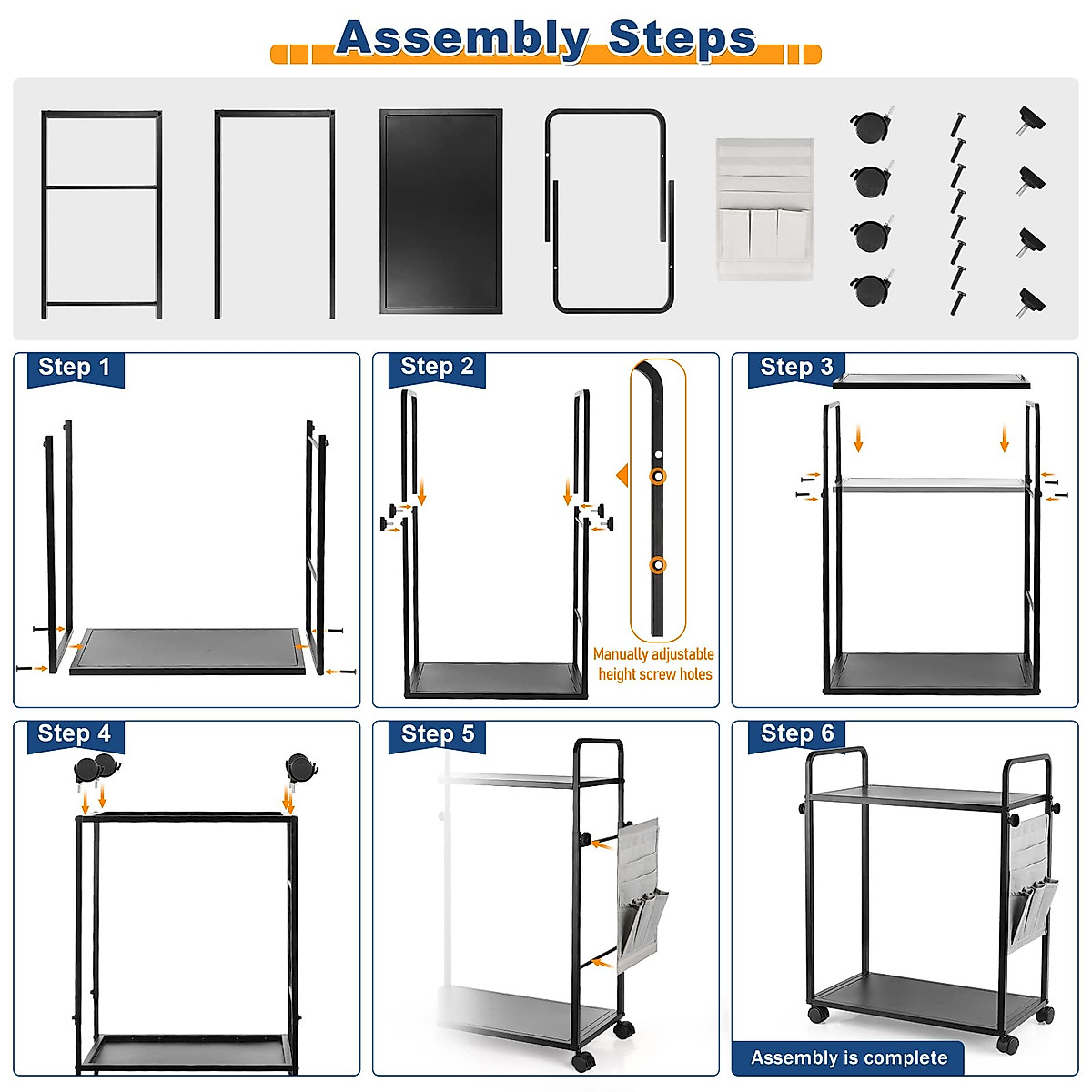 Assembly Steps

Step 1

Step 2

Manually adjustable height screw holes

Step 3

Step 4

Step 5

Step 6

Assembly is complete