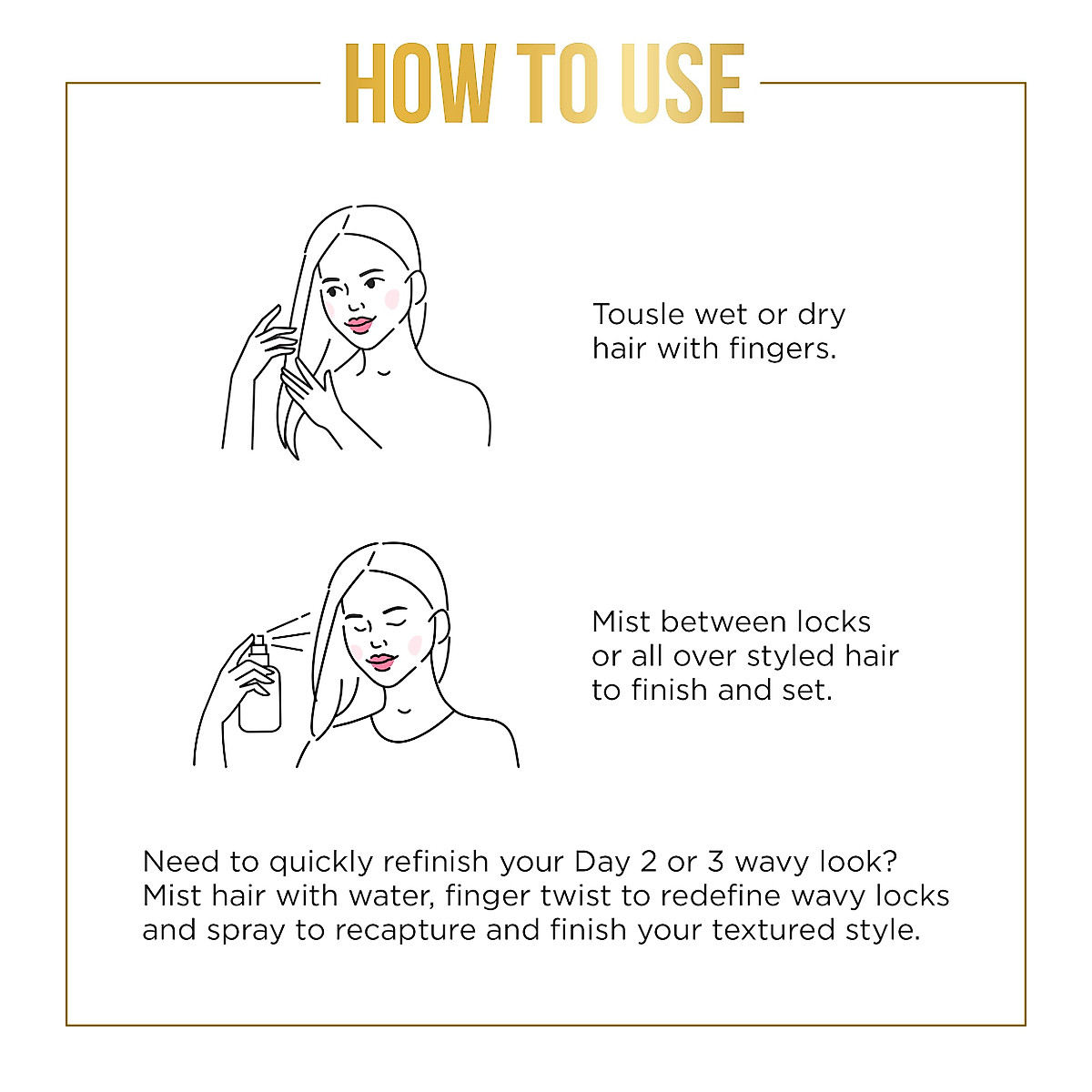 HOW TO USE

Tousle wet or dry hair with fingers.

Mist between locks or all over styled hair to finish and set.

Need to quickly refinish your Day 2 or 3 wavy look? Mist hair with water, finger twist to redefine wavy locks and spray to recapture and finish your textured style.