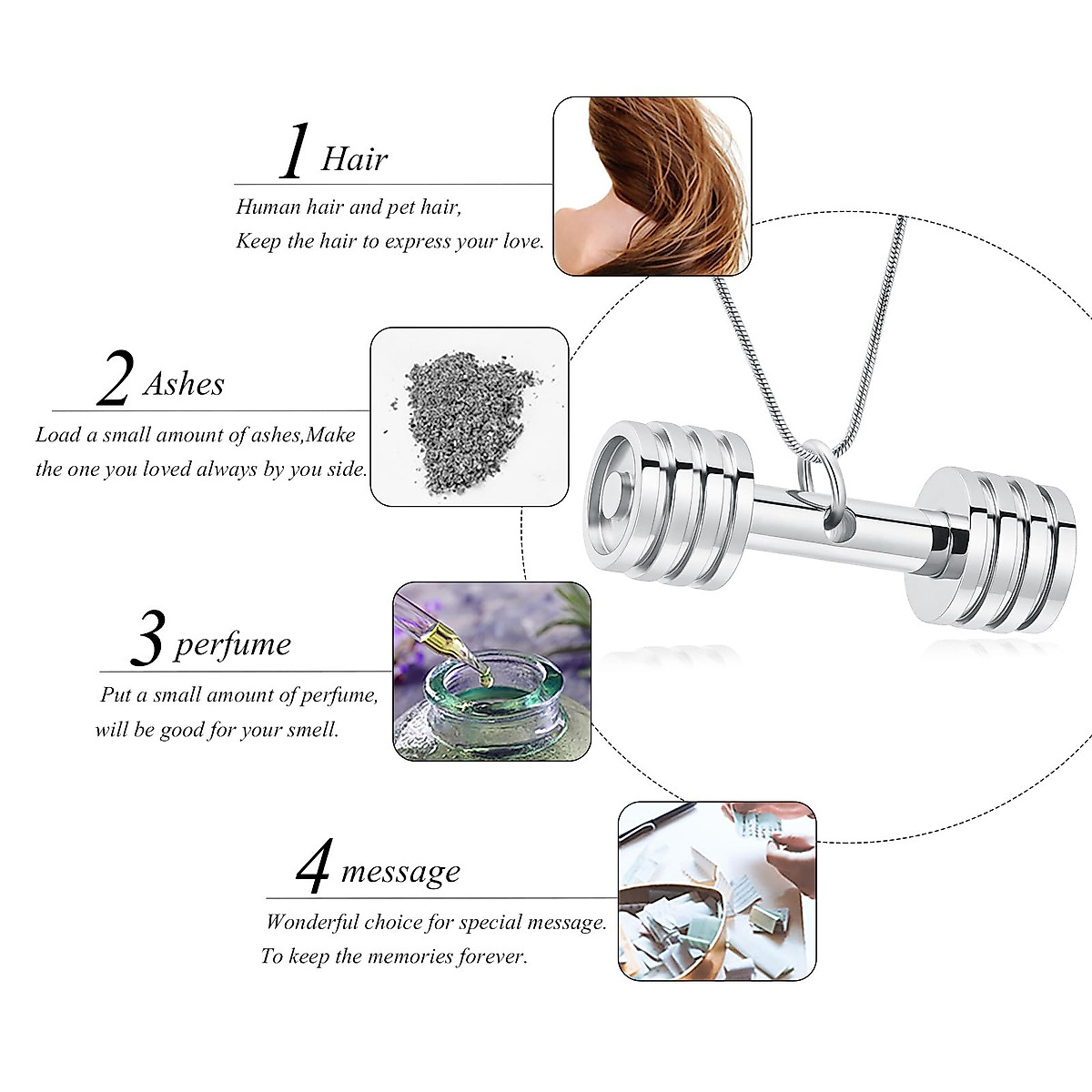 1 Hair

Human hair and pet hair,
Keep the hair to express your love.

2 Ashes

Load a small amount of ashes,Make the one you loved always by you side.

3 perfume

Put a small amount of perfume, will be good for your smell.

4 message

Wonderful choice for special message. To keep the memories forever.