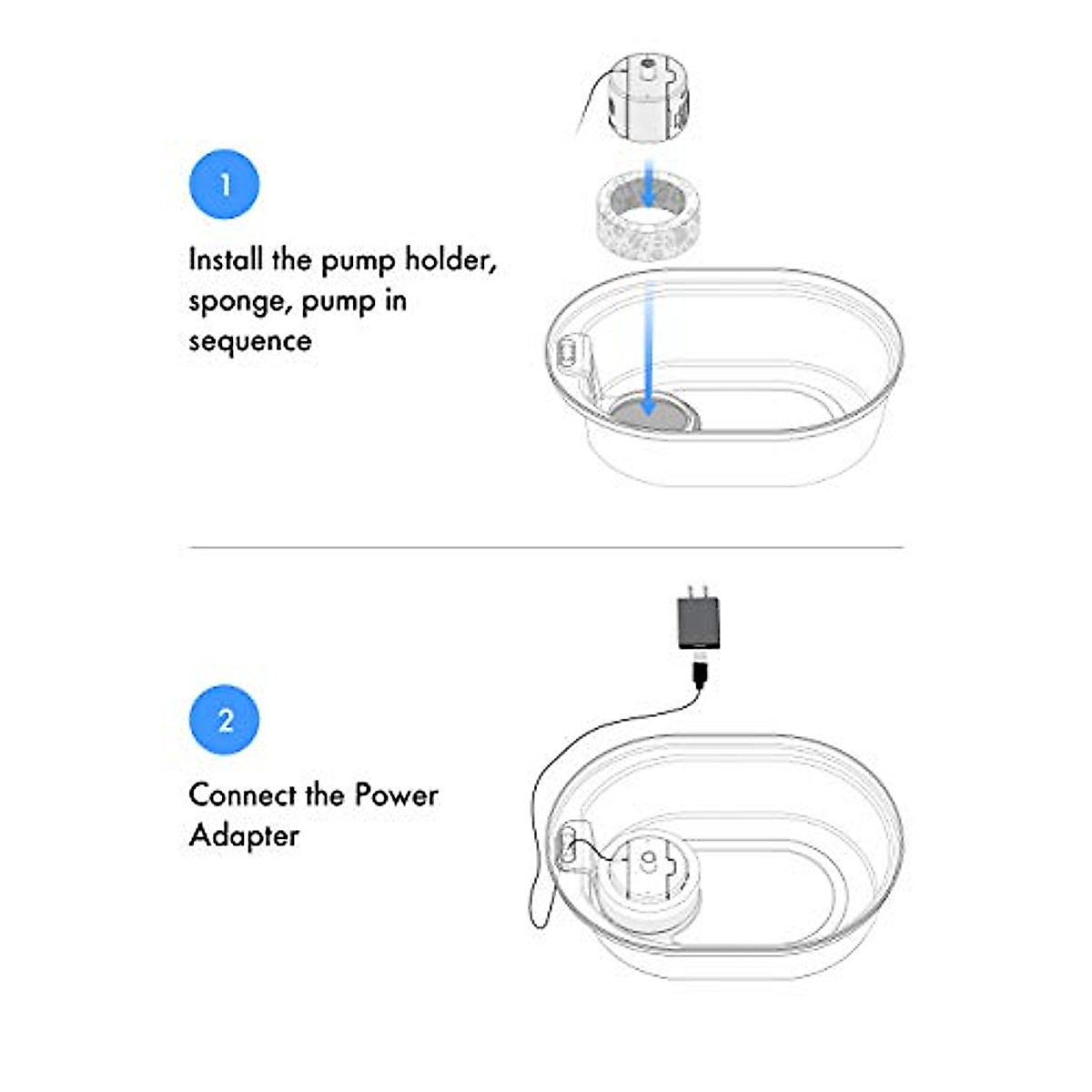 1

Install the pump holder, sponge, pump in sequence

2

Connect the Power Adapter