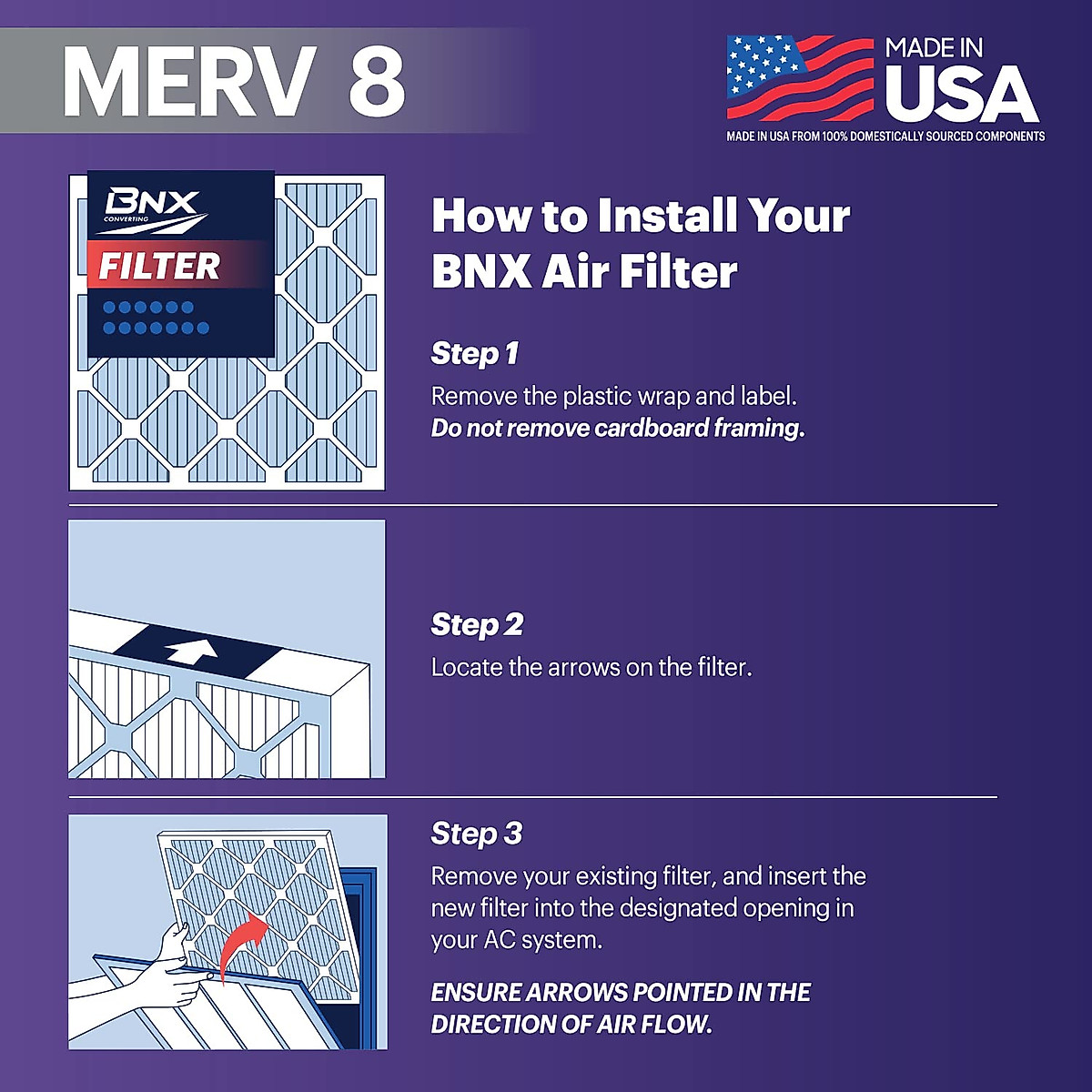 MERV 8

MADE IN USA

MADE IN USA FROM 100% DOMESTICALLY SOURCED COMPONENTS

BNX CONVERTING

FILTER

How to Install Your BNX Air Filter

Step 1

Remove the plastic wrap and label.
Do not remove cardboard framing.

Step 2

Locate the arrows on the filter.

Step 3

Remove your existing filter, and insert the new filter into the designated opening in your AC system.

ENSURE ARROWS POINTED IN THE DIRECTION OF AIR FLOW.