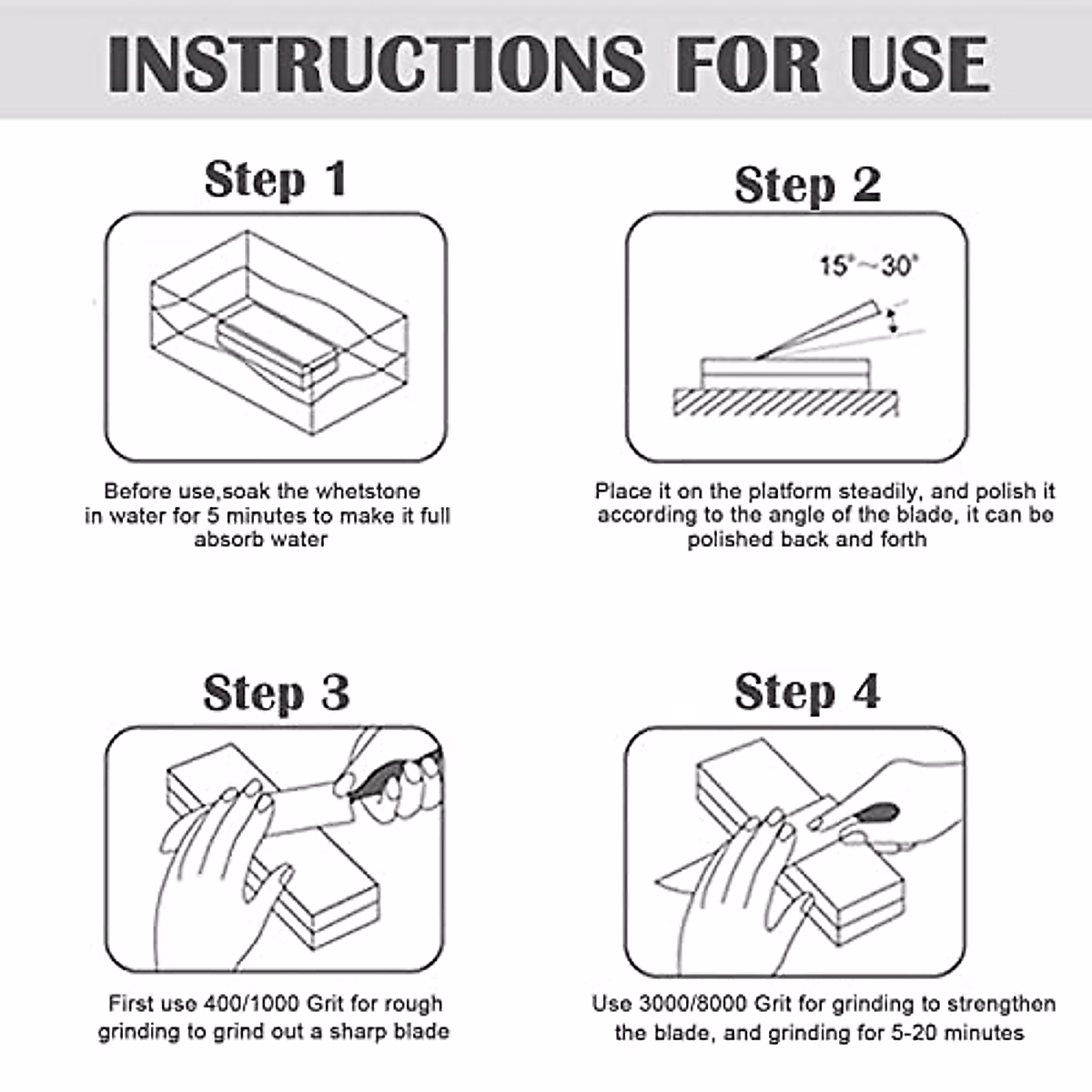 INSTRUCTIONS FOR USE

Step 1

Before use,soak the whetstone in water for 5 minutes to make it full absorb water

Step 2

15°~30°

Place it on the platform steadily, and polish it according to the angle of the blade, it can be polished back and forth

Step 3

First use 400/1000 Grit for rough grinding to grind out a sharp blade

Step 4

Use 3000/8000 Grit for grinding to strengthen the blade, and grinding for 5-20 minutes