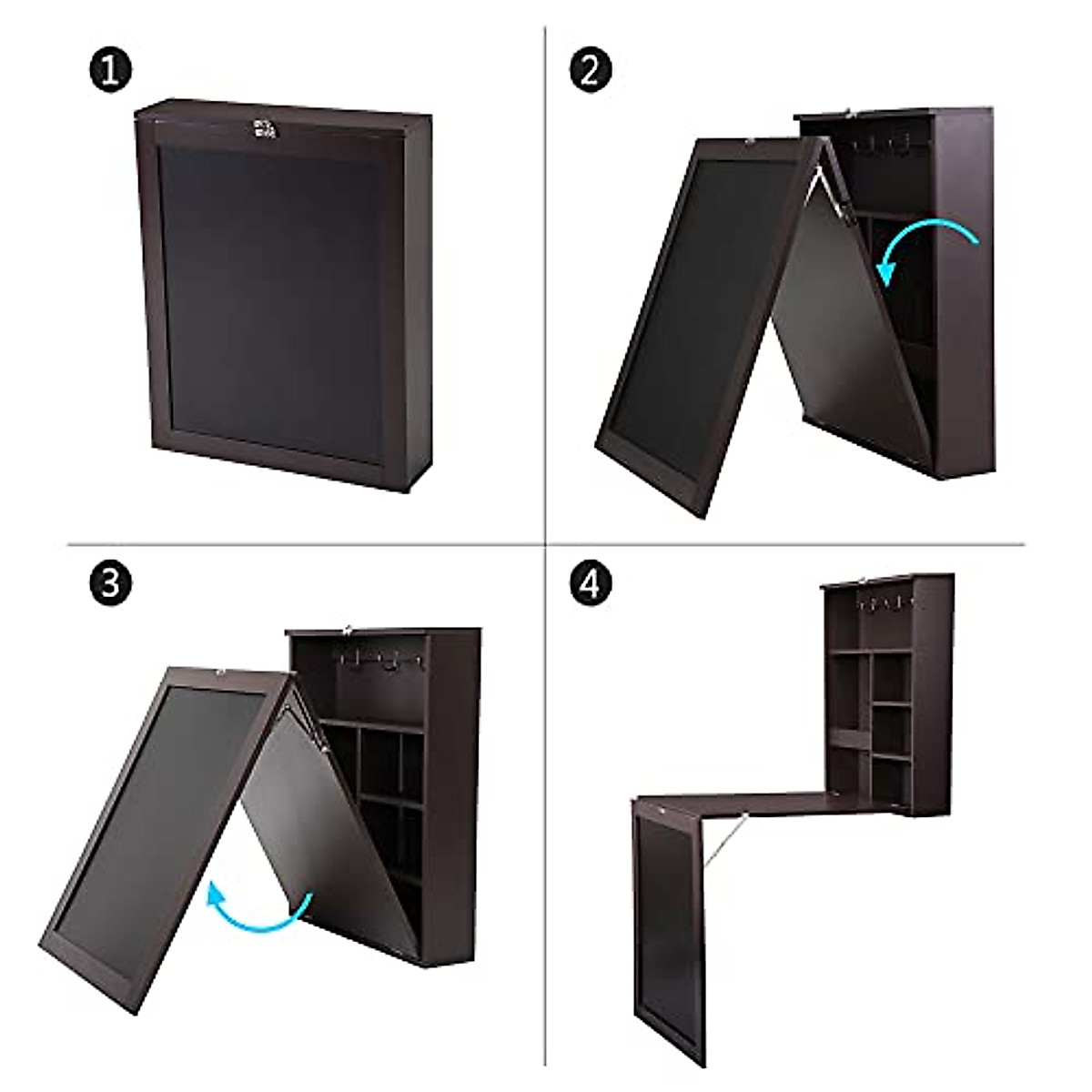 1

2

3

4