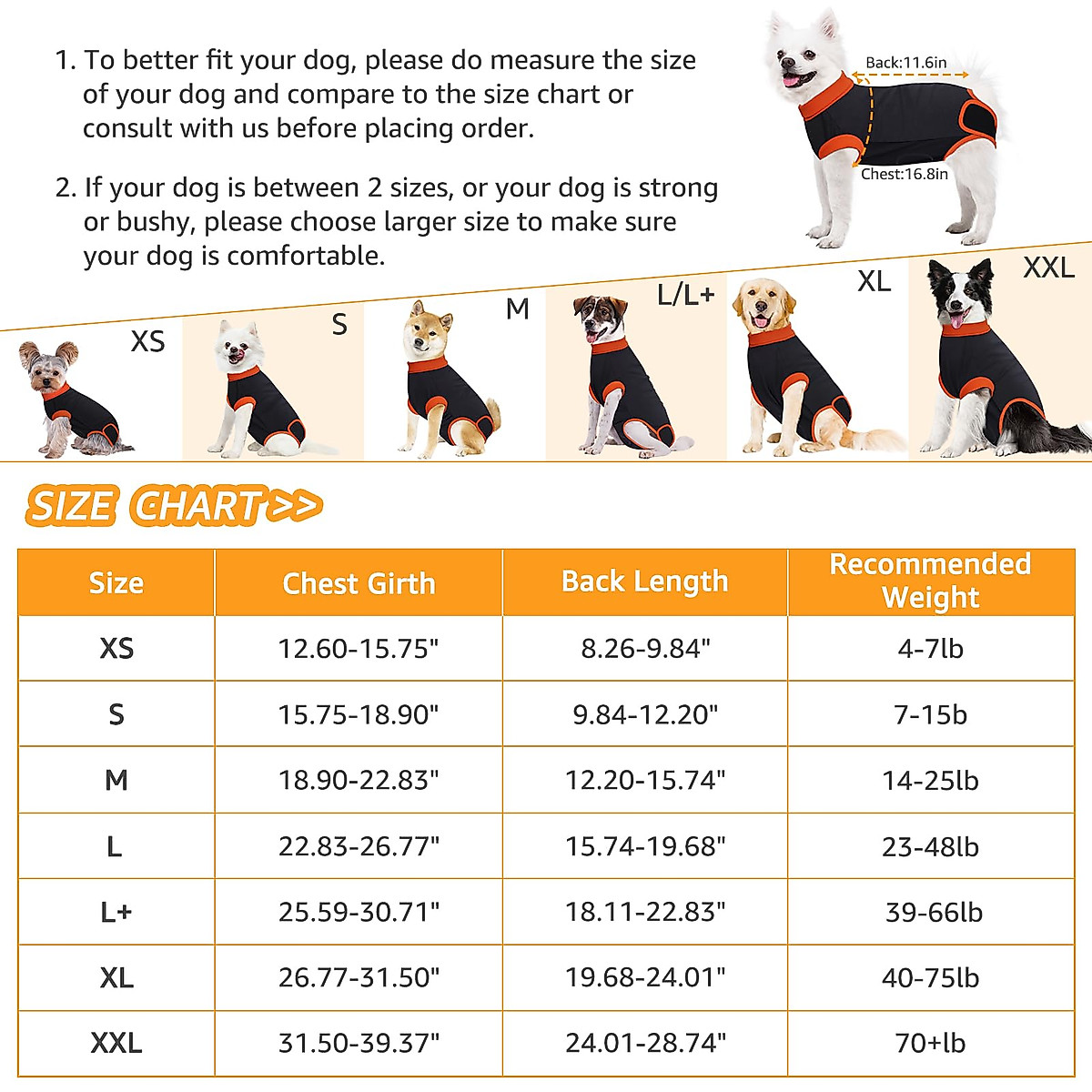 1. To better fit your dog, please do measure the size of your dog and compare to the size chart or consult with us before placing order.

2. If your dog is between 2 sizes, or your dog is strong or bushy, please choose larger size to make sure your dog is comfortable.

Back:11.6in

Chest:16.8in

XS

S

M

L/L+

XL

XXL

SIZE CHART>>

| Size | Chest Girth | Back Length | Recommended Weight |
|---|---|---|---|
| XS | 12.60-15.75" | 8.26-9.84" | 4-7lb |
| S | 15.75-18.90" | 9.84-12.20" | 7-15b |
| M | 18.90-22.83" | 12.20-15.74" | 14-25lb |
| L | 22.83-26.77" | 15.74-19.68" | 23-48lb |
| L+ | 25.59-30.71" | 18.11-22.83" | 39-66lb |
| XL | 26.77-31.50" | 19.68-24.01" | 40-75lb |
| XXL | 31.50-39.37" | 24.01-28.74" | 70+lb |