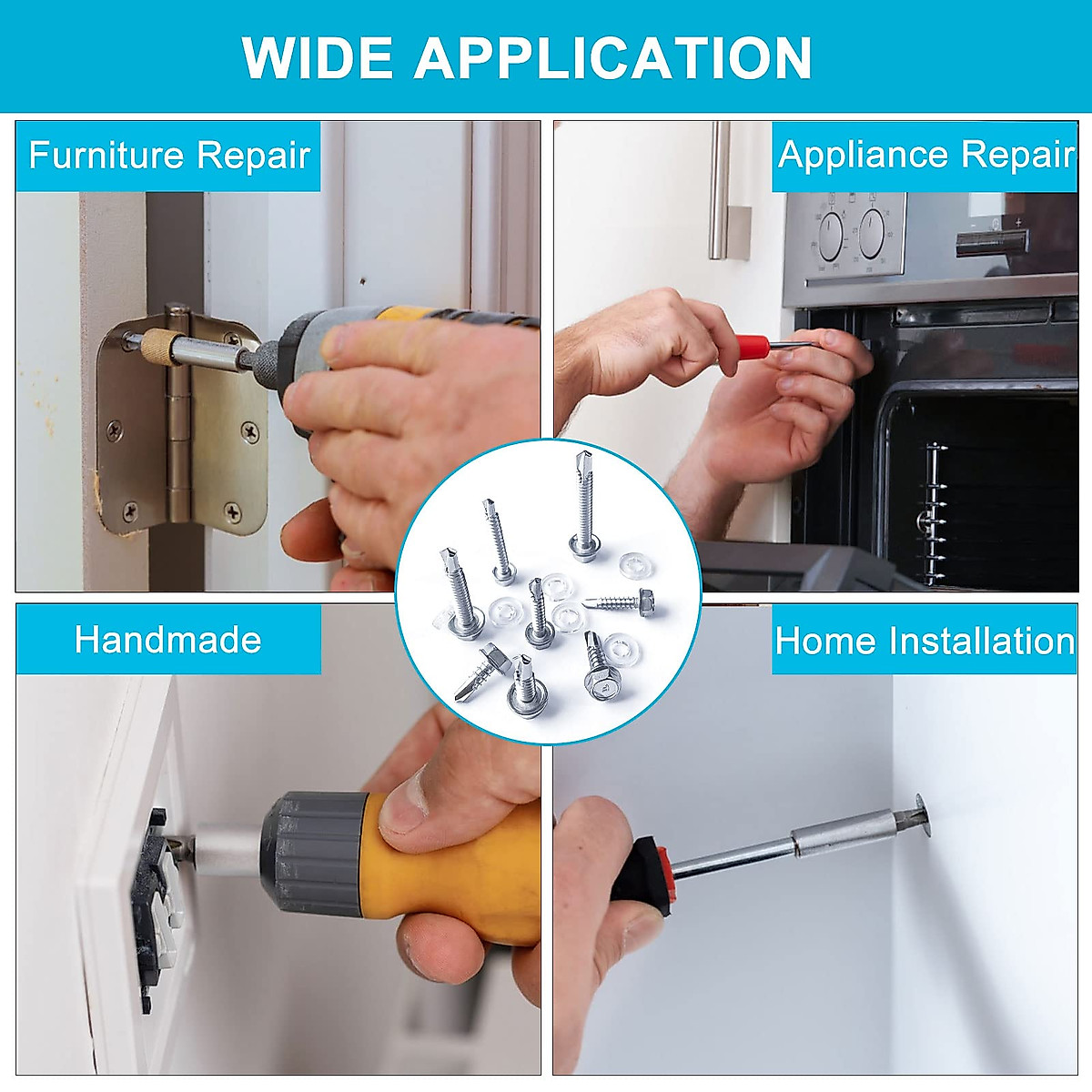 WIDE APPLICATION

Furniture Repair

Appliance Repair

Handmade

Home Installation