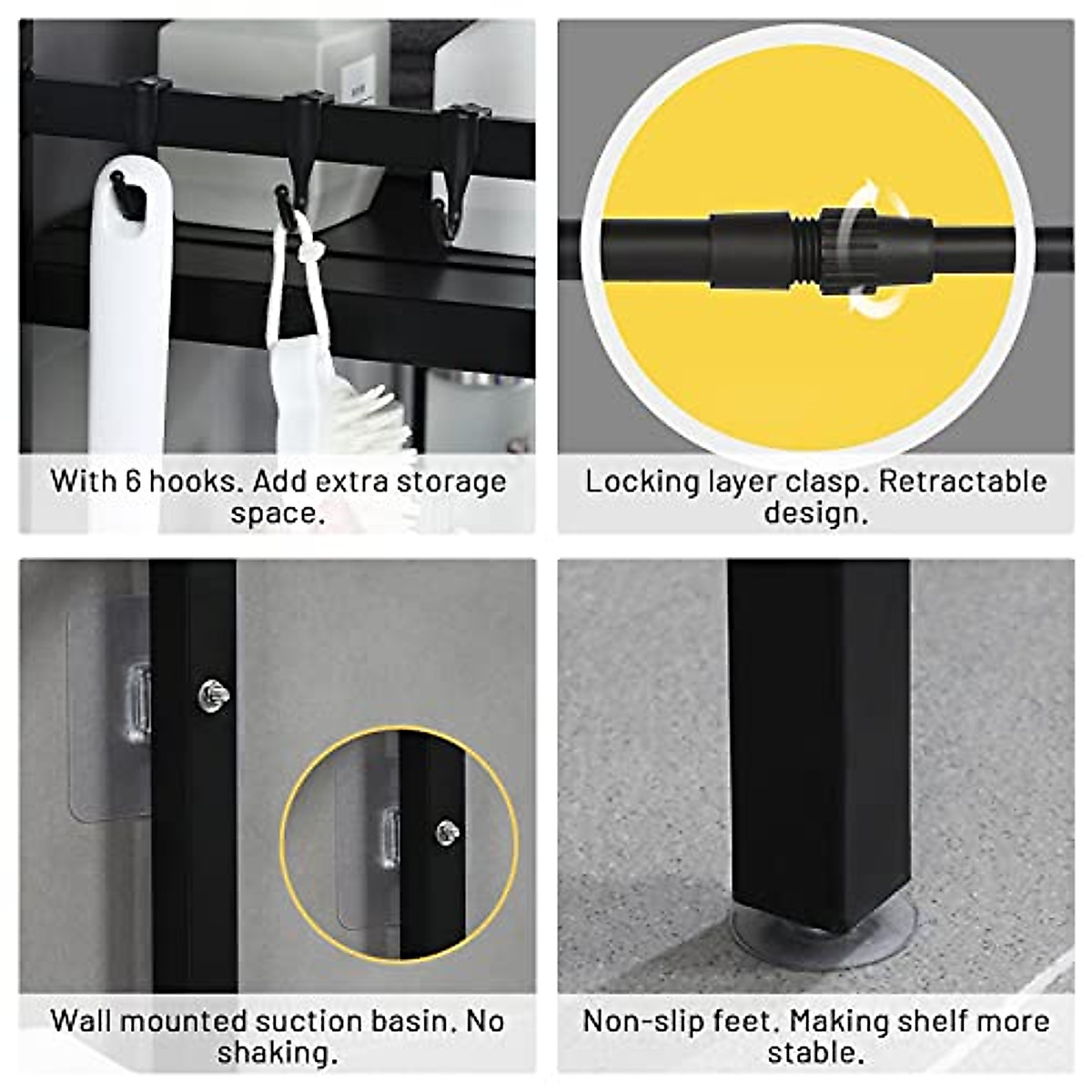 With 6 hooks. Add extra storage space.

Locking layer clasp. Retractable design.

Wall mounted suction basin. No shaking.

Non-slip feet. Making shelf more stable.