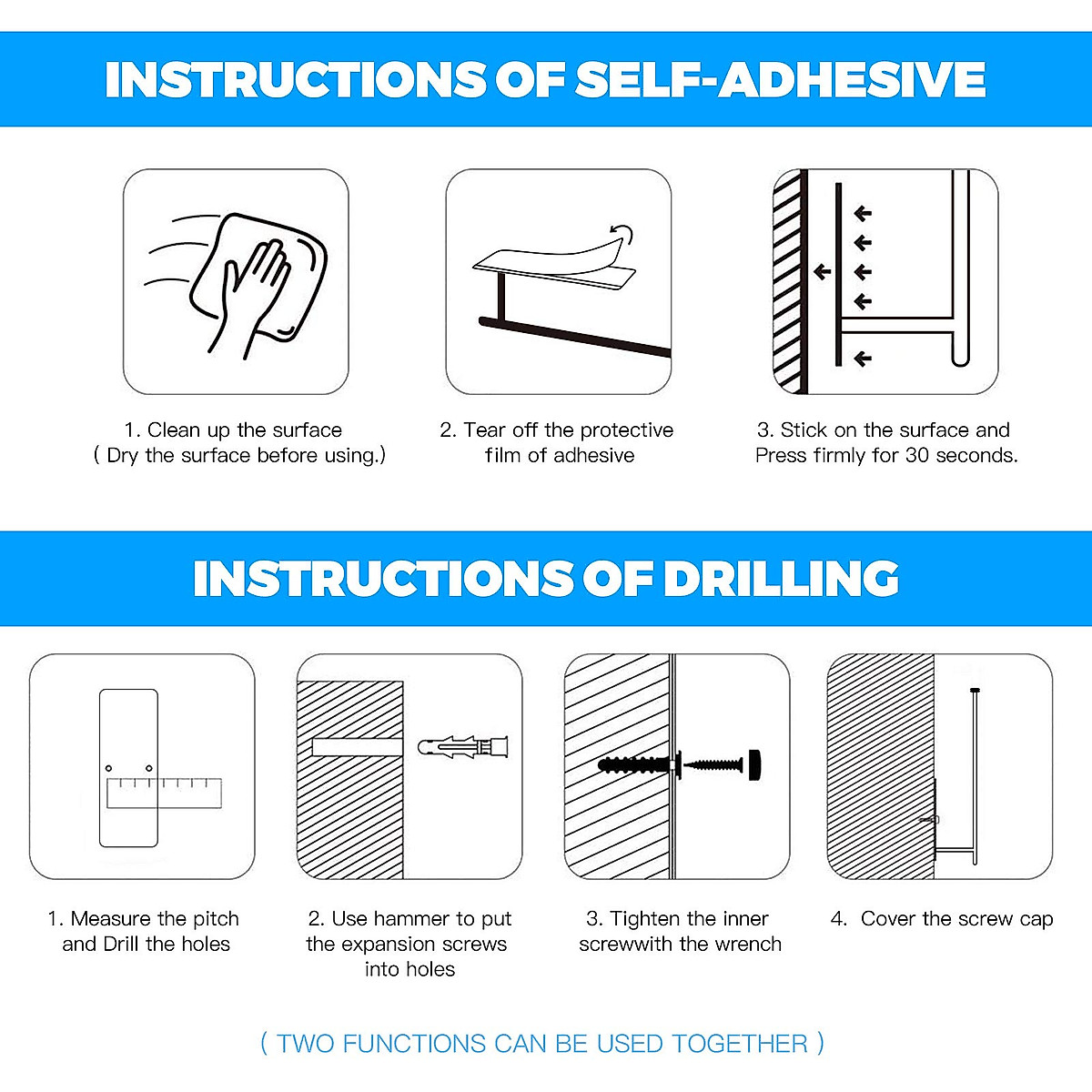 INSTRUCTIONS OF SELF-ADHESIVE

1. Clean up the surface
( Dry the surface before using.)

2. Tear off the protective film of adhesive

3. Stick on the surface and Press firmly for 30 seconds.

INSTRUCTIONS OF DRILLING

1. Measure the pitch and Drill the holes

2. Use hammer to put the expansion screws into holes

3. Tighten the inner screwwith the wrench

4. Cover the screw cap

( TWO FUNCTIONS CAN BE USED TOGETHER )