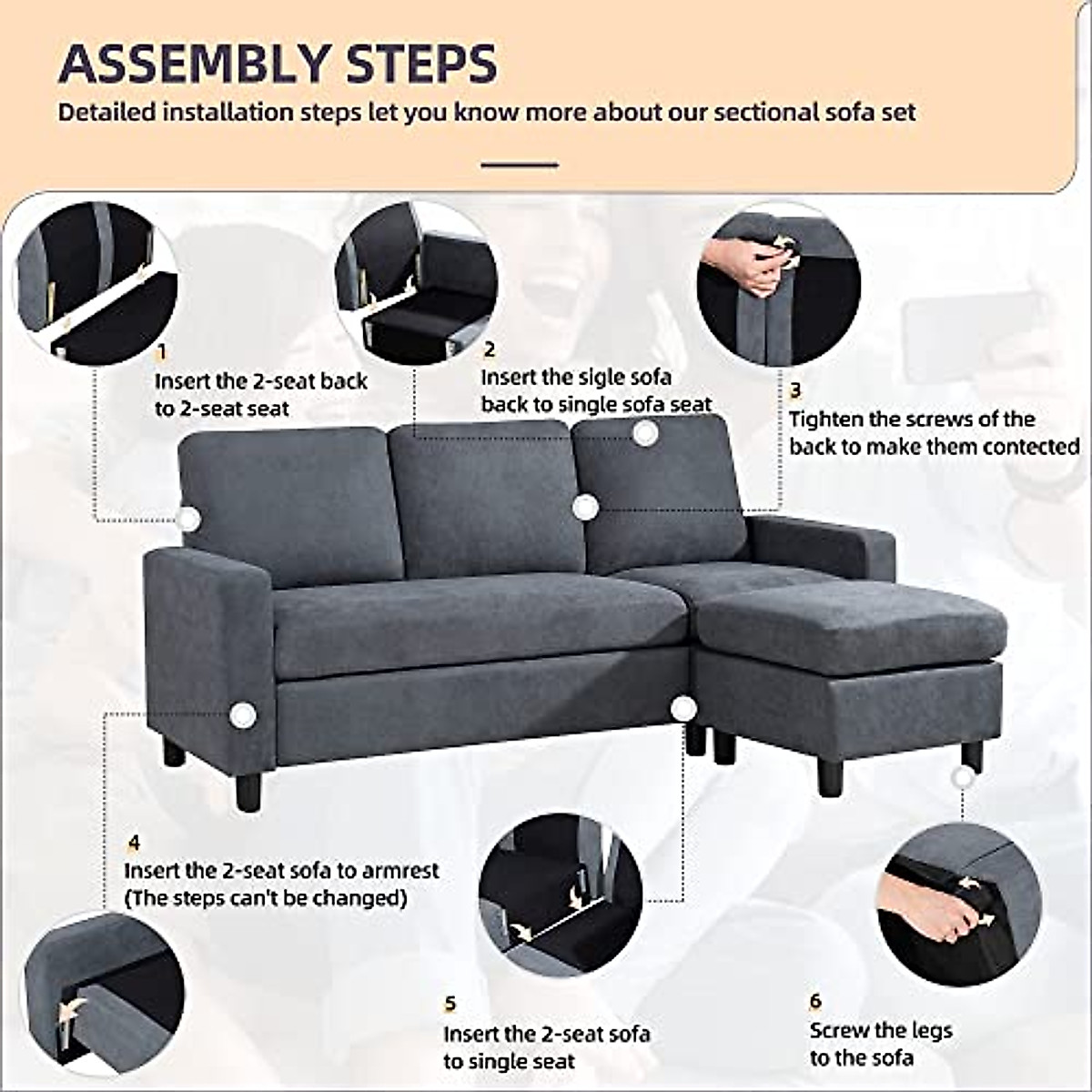 ASSEMBLY STEPS

Detailed installation steps let you know more about our sectional sofa set

1
Insert the 2-seat back to 2-seat seat

2
Insert the sigle sofa back to single sofa seat

3
Tighten the screws of the back to make them contected

4
Insert the 2-seat sofa to armrest (The steps can't be changed)

5
Insert the 2-seat sofa to single seat

6
Screw the legs to the sofa