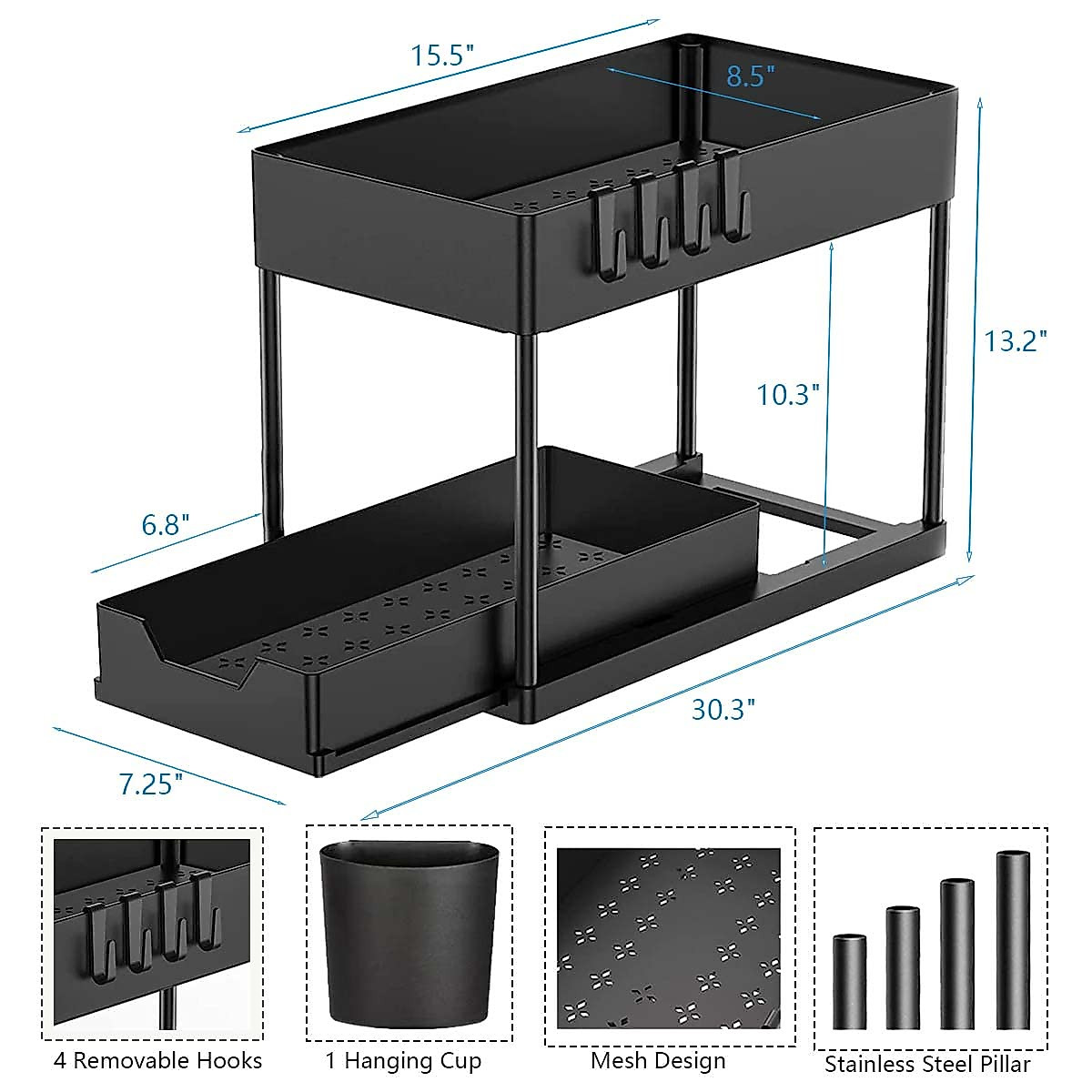 15.5"

8.5"

13.2"

10.3"

6.8"

30.3"

7.25"

4 Removable Hooks

1 Hanging Cup

Mesh Design

Stainless Steel Pillar