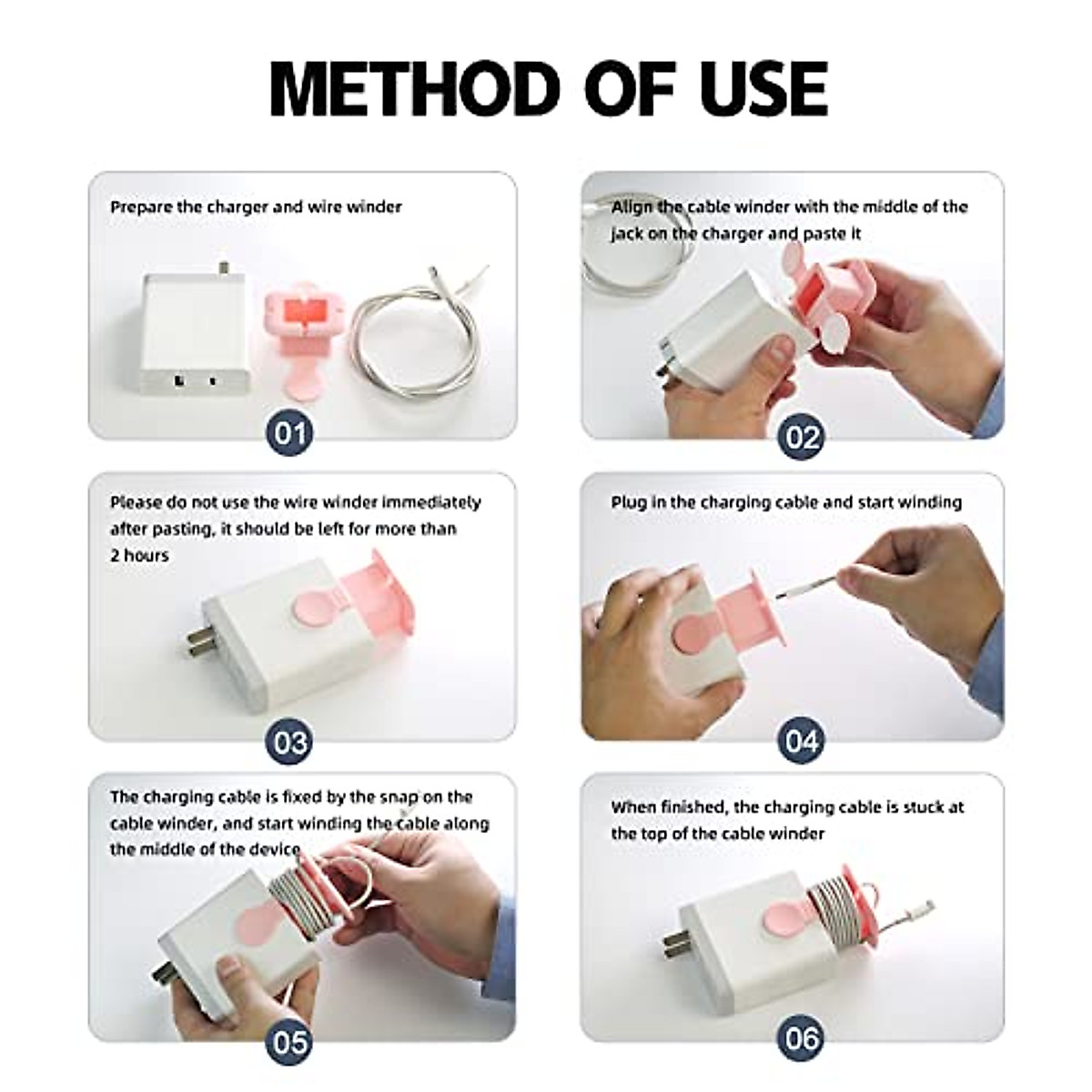 METHOD OF USE

Prepare the charger and wire winder

01

Align the cable winder with the middle of the jack on the charger and paste it

02

Please do not use the wire winder immediately after pasting, it should be left for more than 2 hours

03

Plug in the charging cable and start winding

04

The charging cable is fixed by the snap on the cable winder, and start winding the cable along the middle of the device

05

When finished, the charging cable is stuck at the top of the cable winder

06