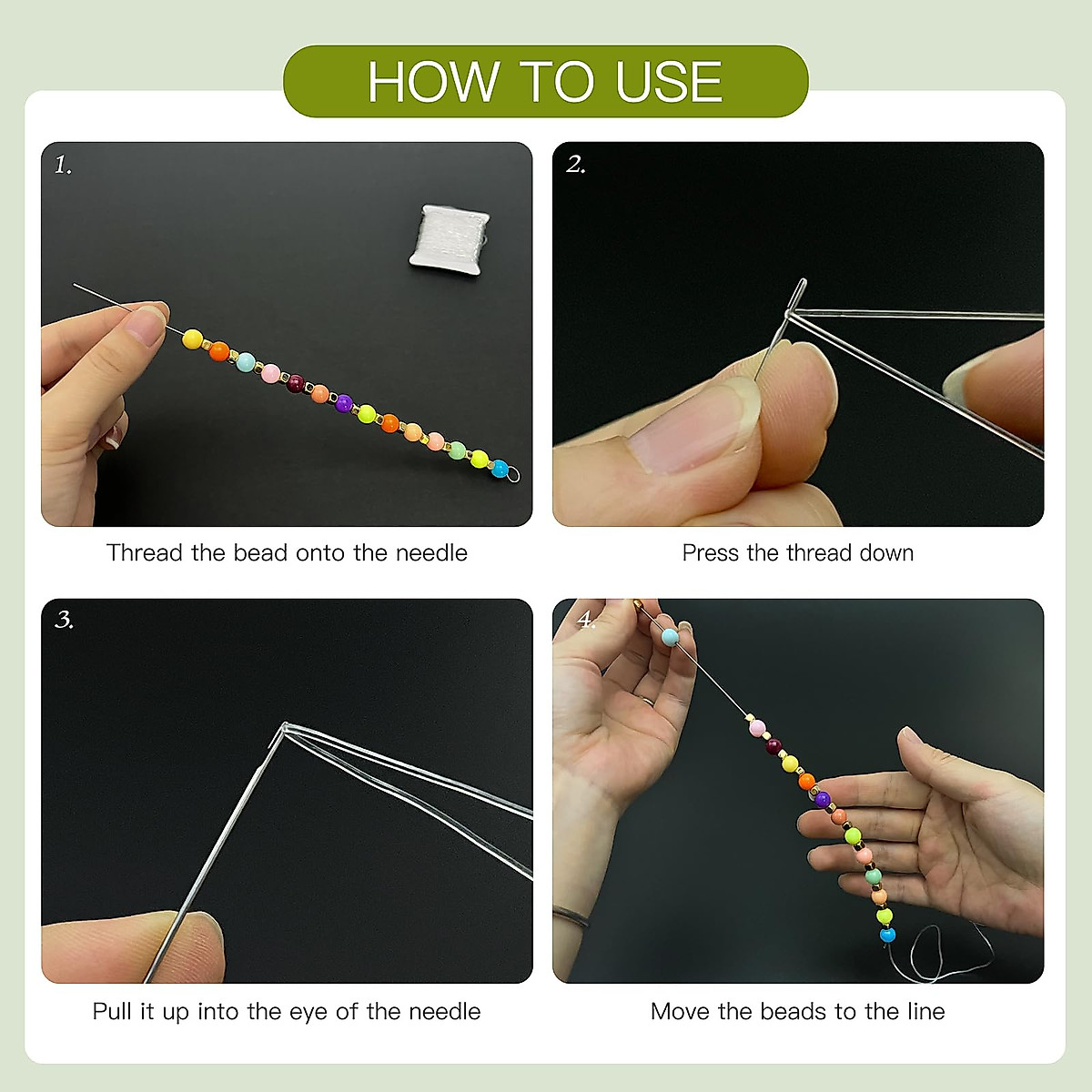 HOW TO USE

1.

Thread the bead onto the needle

2.

Press the thread down

3.

Pull it up into the eye of the needle

4.

Move the beads to the line