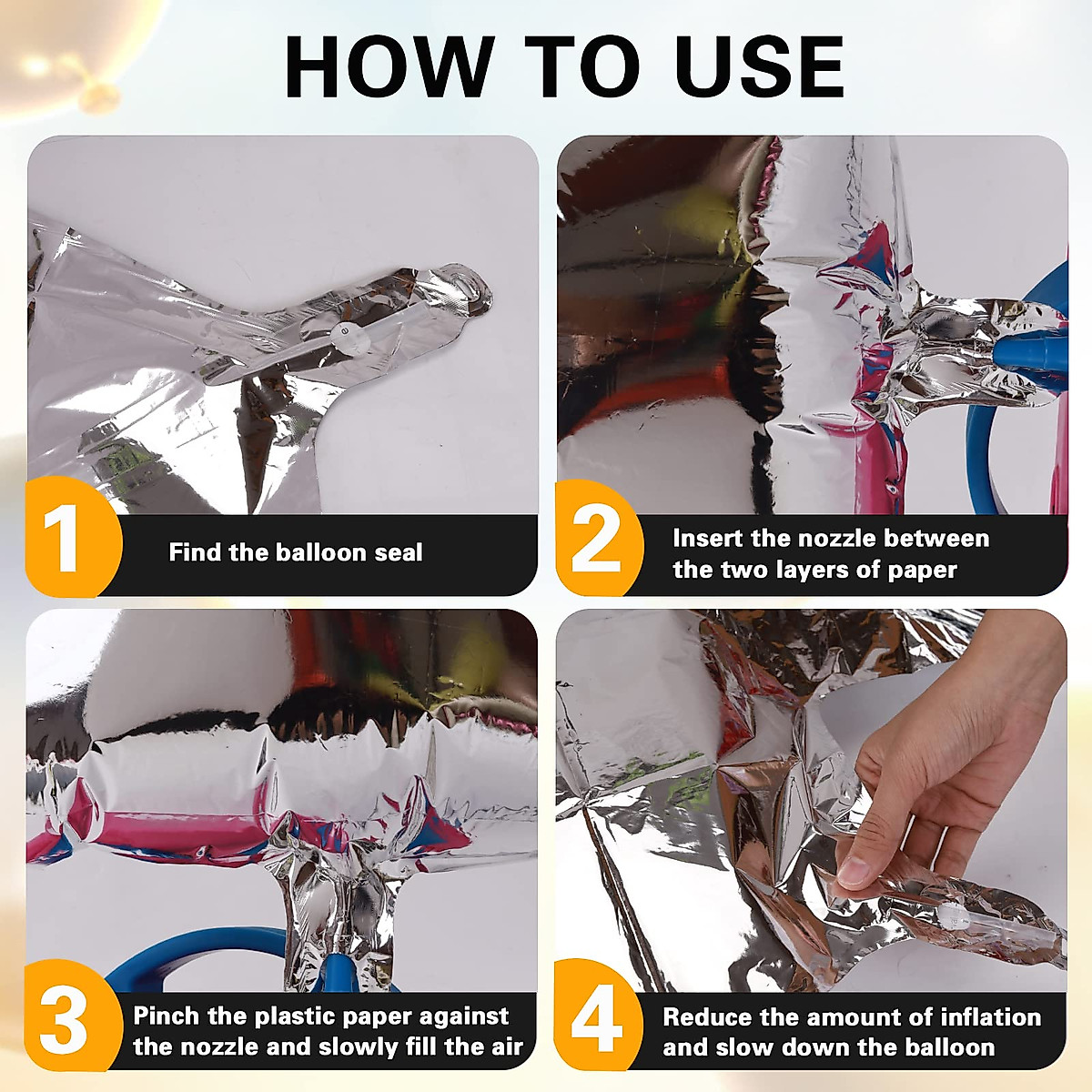 HOW TO USE

1

Find the balloon seal

2

Insert the nozzle between the two layers of paper

3

Pinch the plastic paper against the nozzle and slowly fill the air

4

Reduce the amount of inflation and slow down the balloon