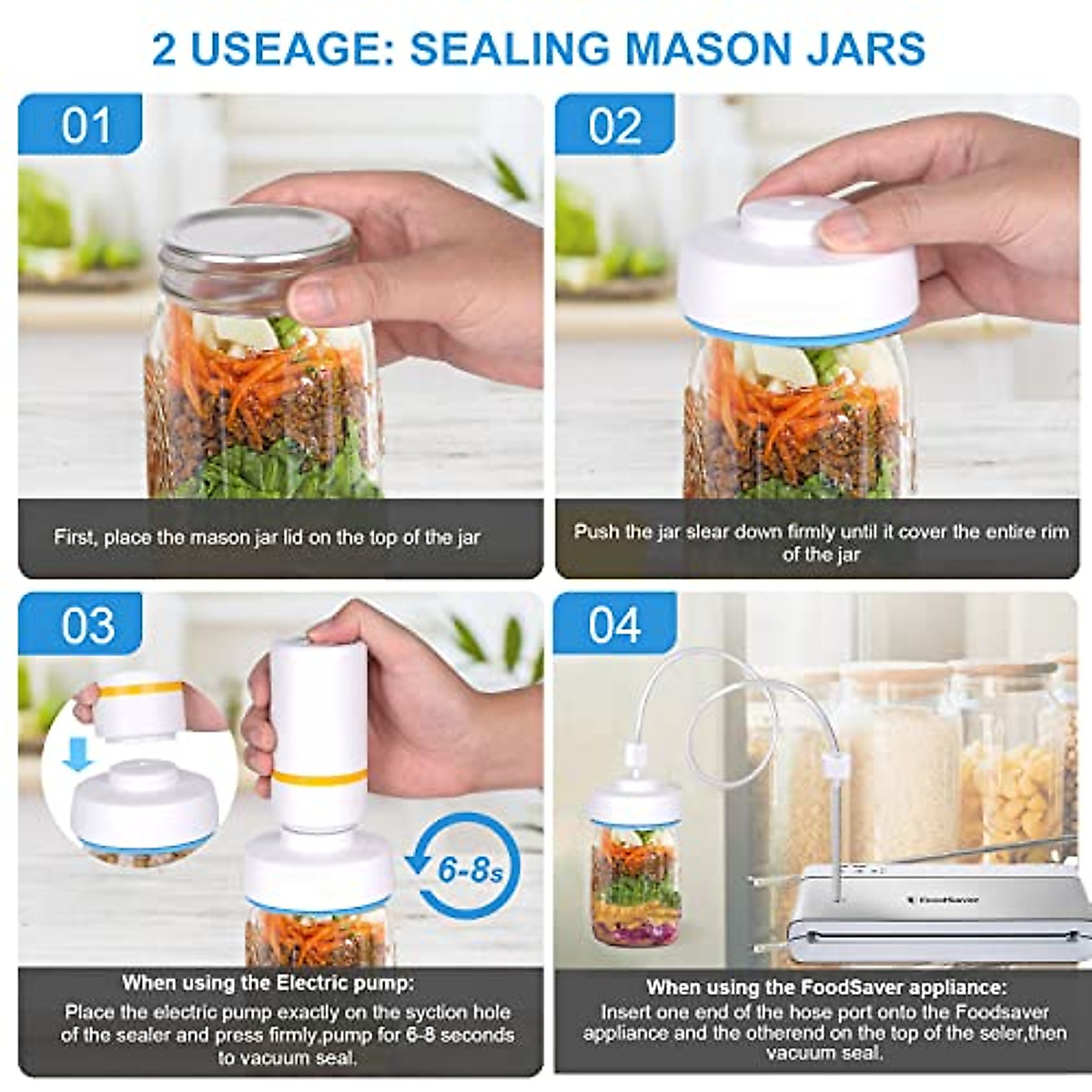 2 USEAGE: SEALING MASON JARS

01

First, place the mason jar lid on the top of the jar

02

Push the jar slear down firmly until it cover the entire rim of the jar

03

6-8s

When using the Electric pump:

Place the electric pump exactly on the syction hole of the sealer and press firmly,pump for 6-8 seconds to vacuum seal.

04

FoodSaver

When using the FoodSaver appliance:

Insert one end of the hose port onto the Foodsaver appliance and the otherend on the top of the seler,then vacuum seal.