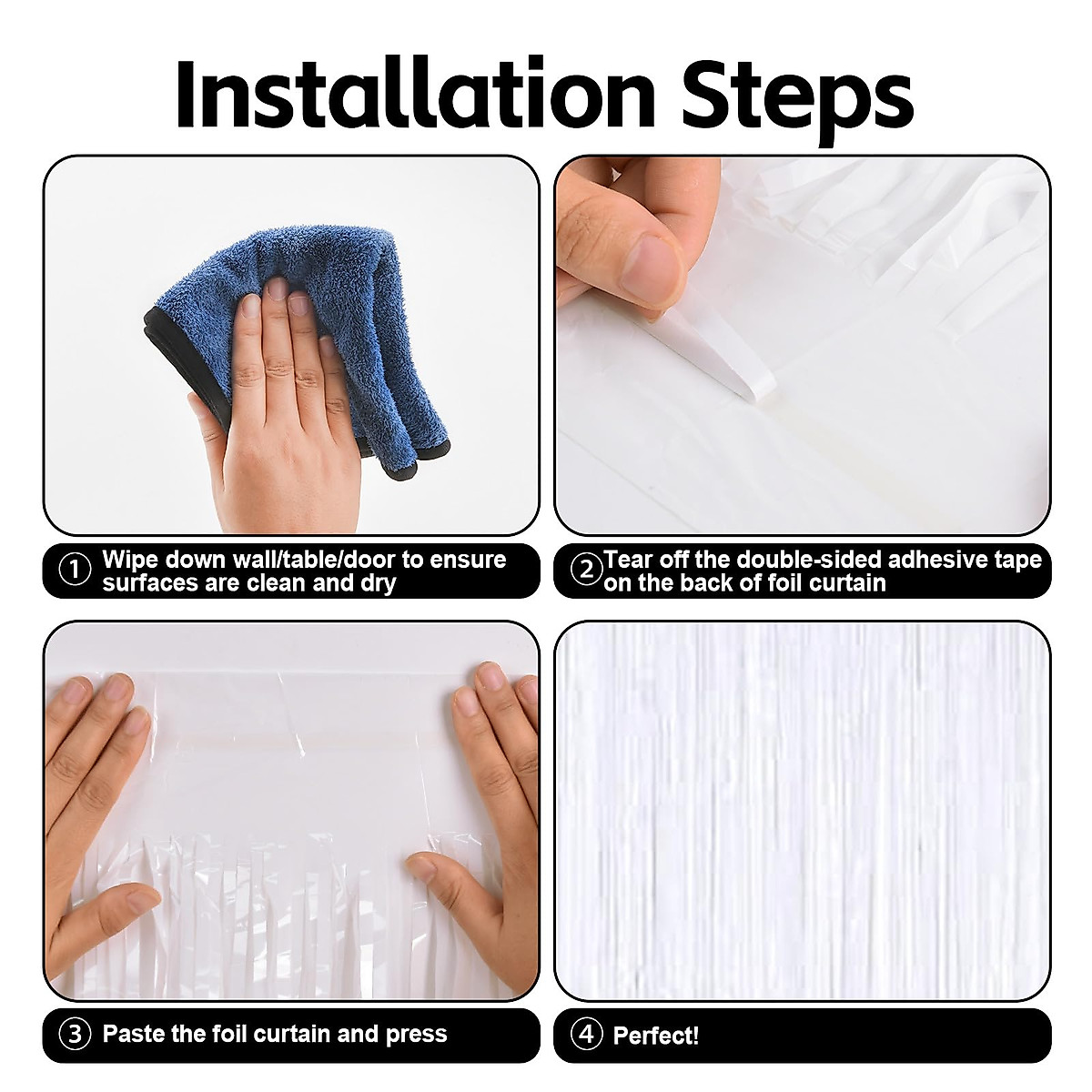 Installation Steps

① Wipe down wall/table/door to ensure surfaces are clean and dry

② Tear off the double-sided adhesive tape on the back of foil curtain

③ Paste the foil curtain and press

④ Perfect!