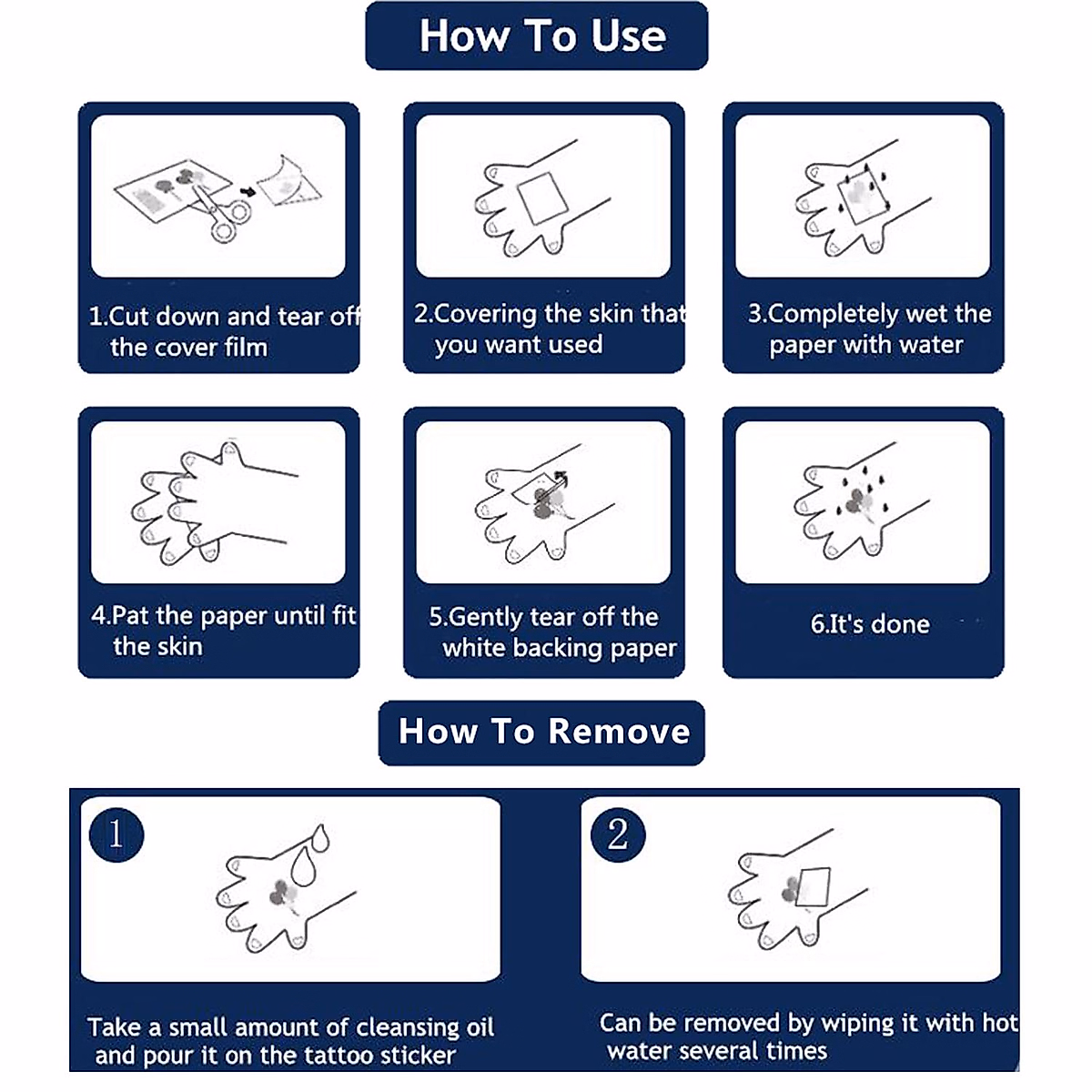 How To Use

1.Cut down and tear off the cover film

2.Covering the skin that you want used

3.Completely wet the paper with water

4.Pat the paper until fit the skin

5.Gently tear off the white backing paper

6.It's done

How To Remove

1

Take a small amount of cleansing oil and pour it on the tattoo sticker

2

Can be removed by wiping it with hot water several times