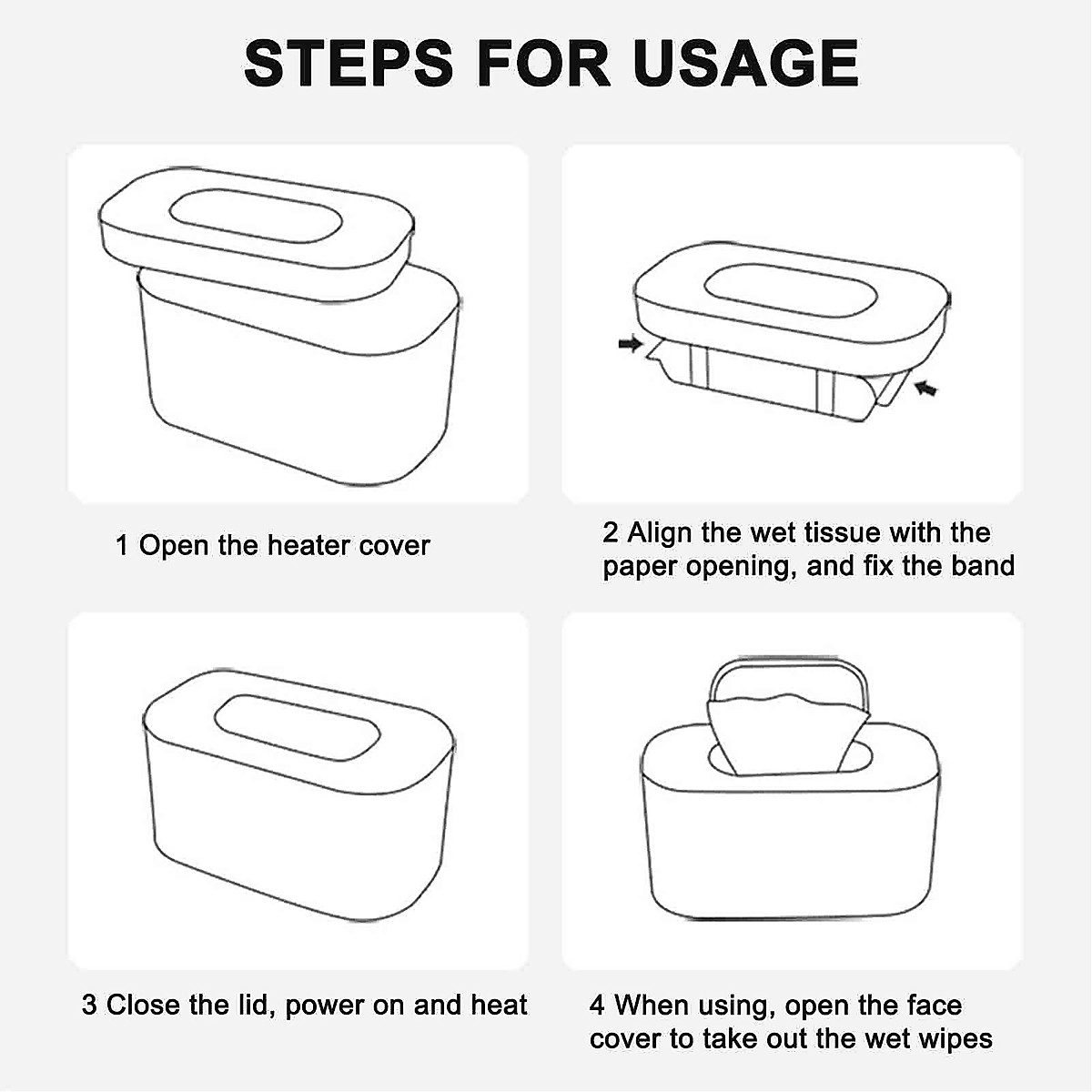 STEPS FOR USAGE

1 Open the heater cover

2 Align the wet tissue with the paper opening, and fix the band

3 Close the lid, power on and heat

4 When using, open the face cover to take out the wet wipes