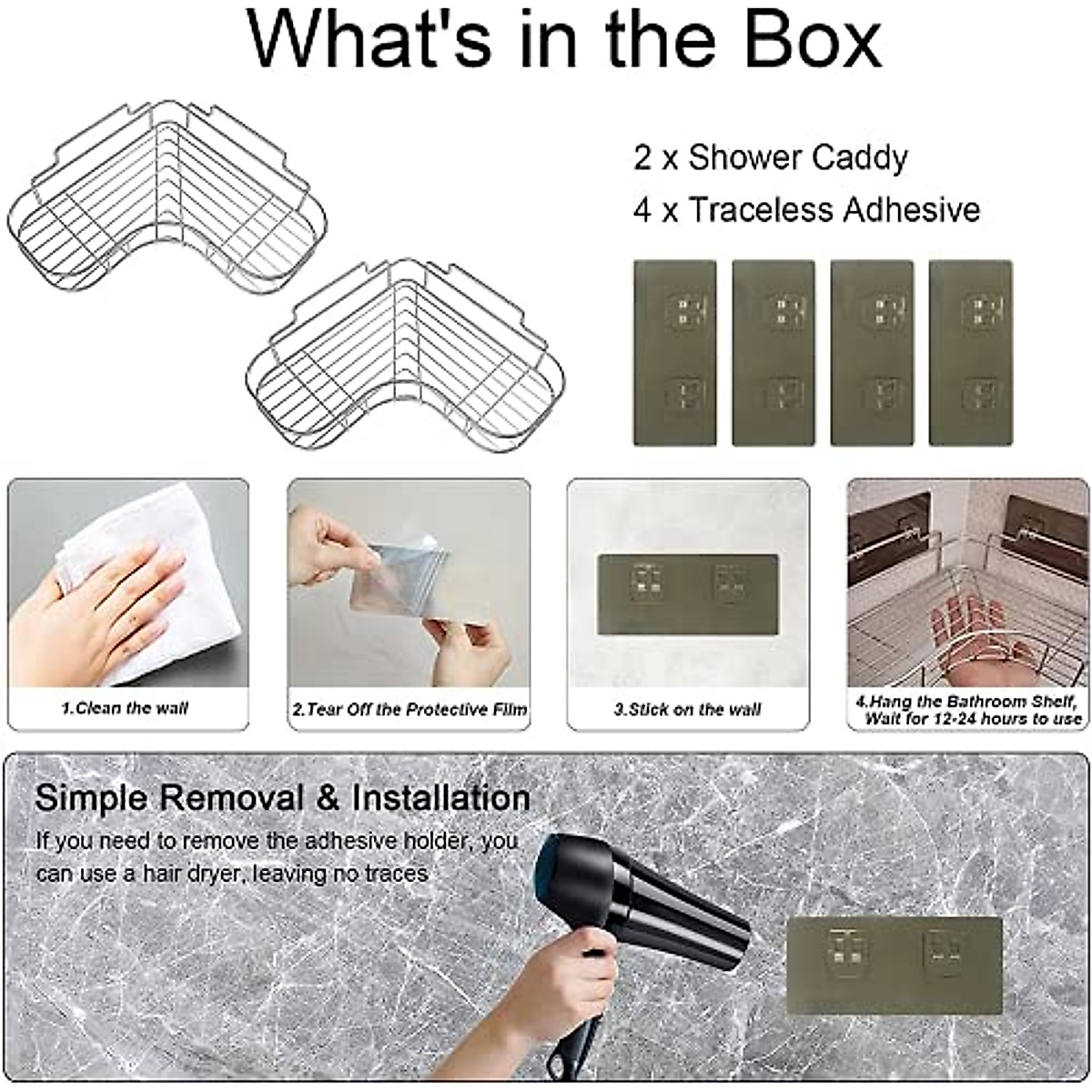 What's in the Box

2 x Shower Caddy
4 x Traceless Adhesive

1.Clean the wall

2.Tear Off the Protective Film

3.Stick on the wall

4.Hang the Bathroom Shelf, Wait for 12-24 hours to use

Simple Removal & Installation
If you need to remove the adhesive holder, you can use a hair dryer, leaving no traces