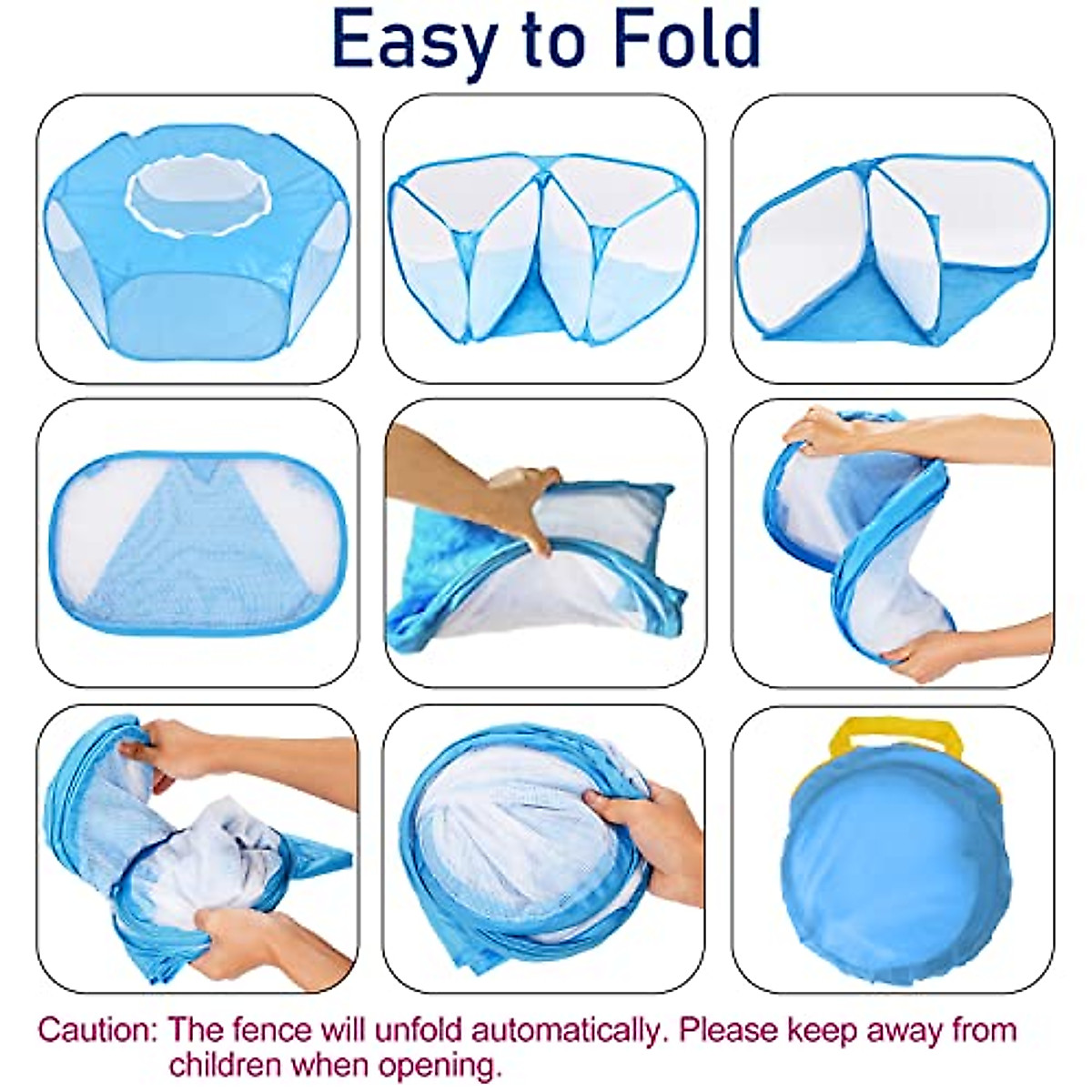 Easy to Fold

Caution: The fence will unfold automatically. Please keep away from children when opening.