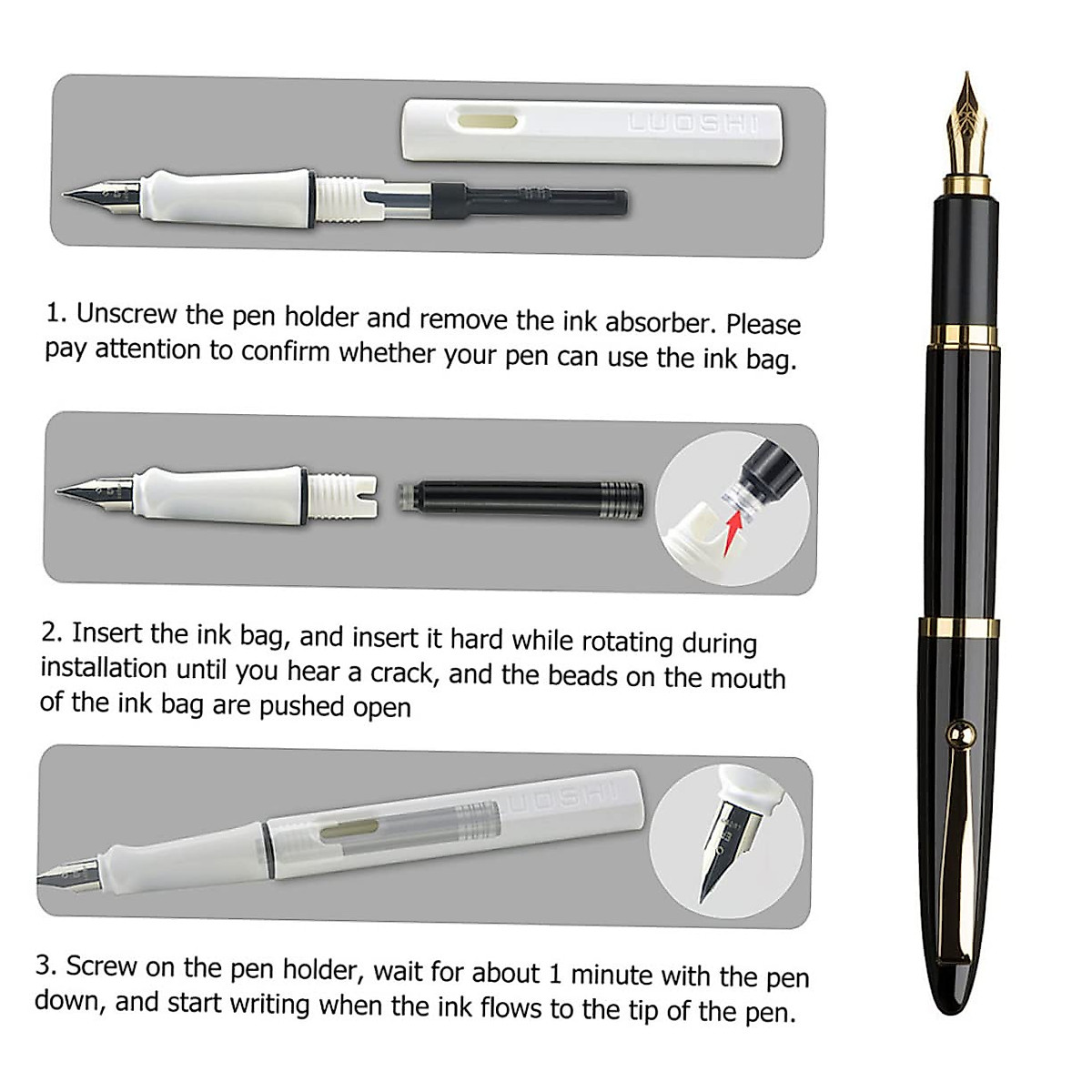 LUOSHI

1. Unscrew the pen holder and remove the ink absorber. Please pay attention to confirm whether your pen can use the ink bag.

2. Insert the ink bag, and insert it hard while rotating during installation until you hear a crack, and the beads on the mouth of the ink bag are pushed open

LUOSHI

3. Screw on the pen holder, wait for about 1 minute with the pen down, and start writing when the ink flows to the tip of the pen.